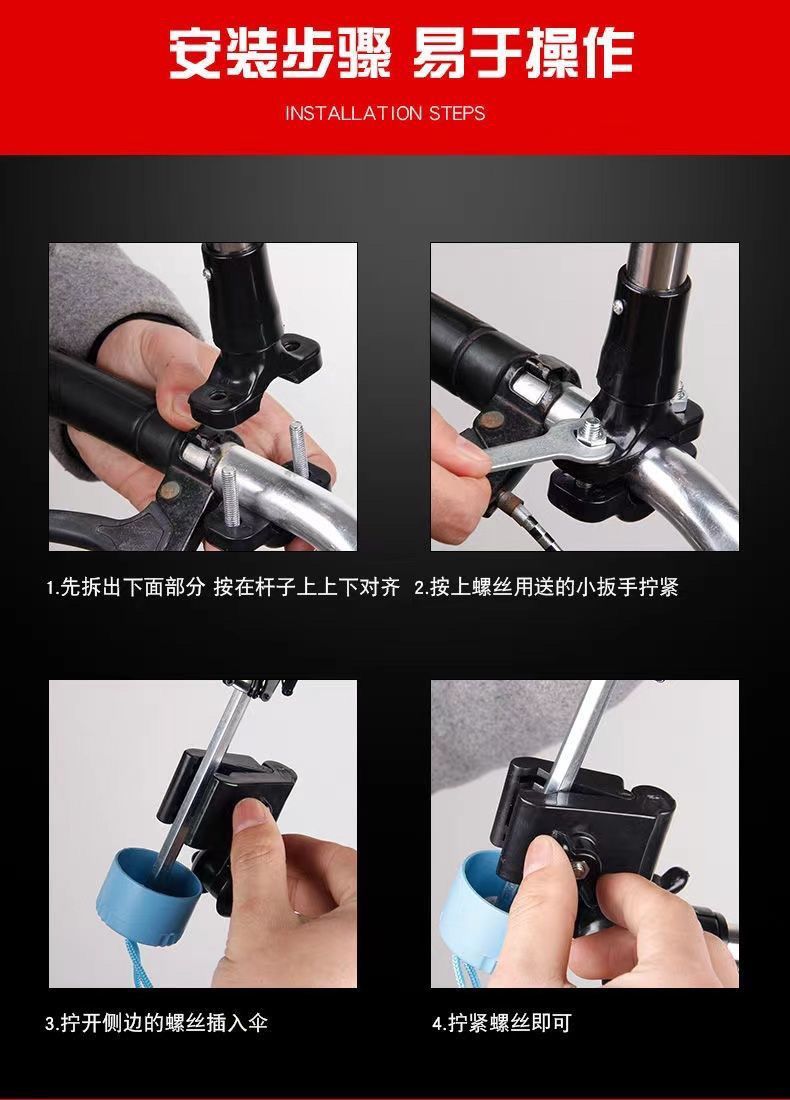 安装步骤 易于操作

INSTALLATION STEPS

1.先拆出下面部分 按在杆子上上下对齐

2.按上螺丝用送的小扳手拧紧

3.拧开侧边的螺丝插入伞

4.拧紧螺丝即可