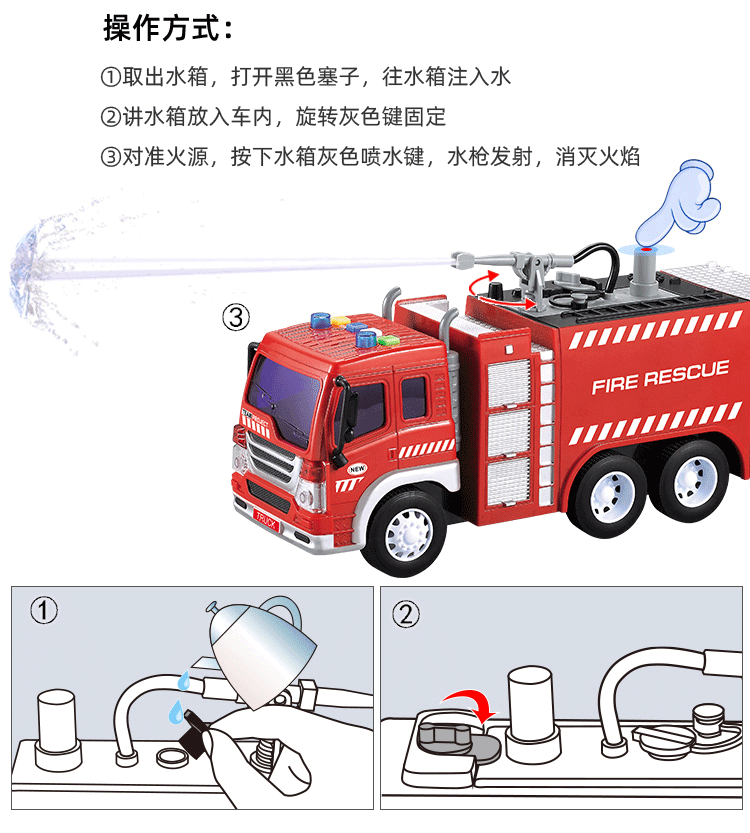 操作方式：

①取出水箱，打开黑色塞子，往水箱注入水

②讲水箱放入车内，旋转灰色键固定

③对准火源，按下水箱灰色喷水键，水枪发射，消灭火焰

③

FIRE RESCUE

NEW

TRUCK

①

②