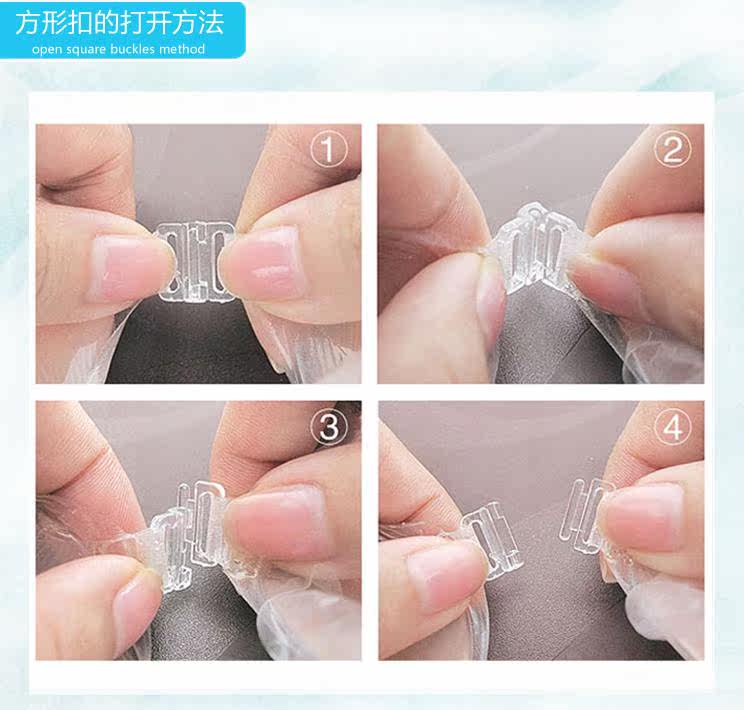 方形扣的打开方法
open square buckles method

①

②

③

④