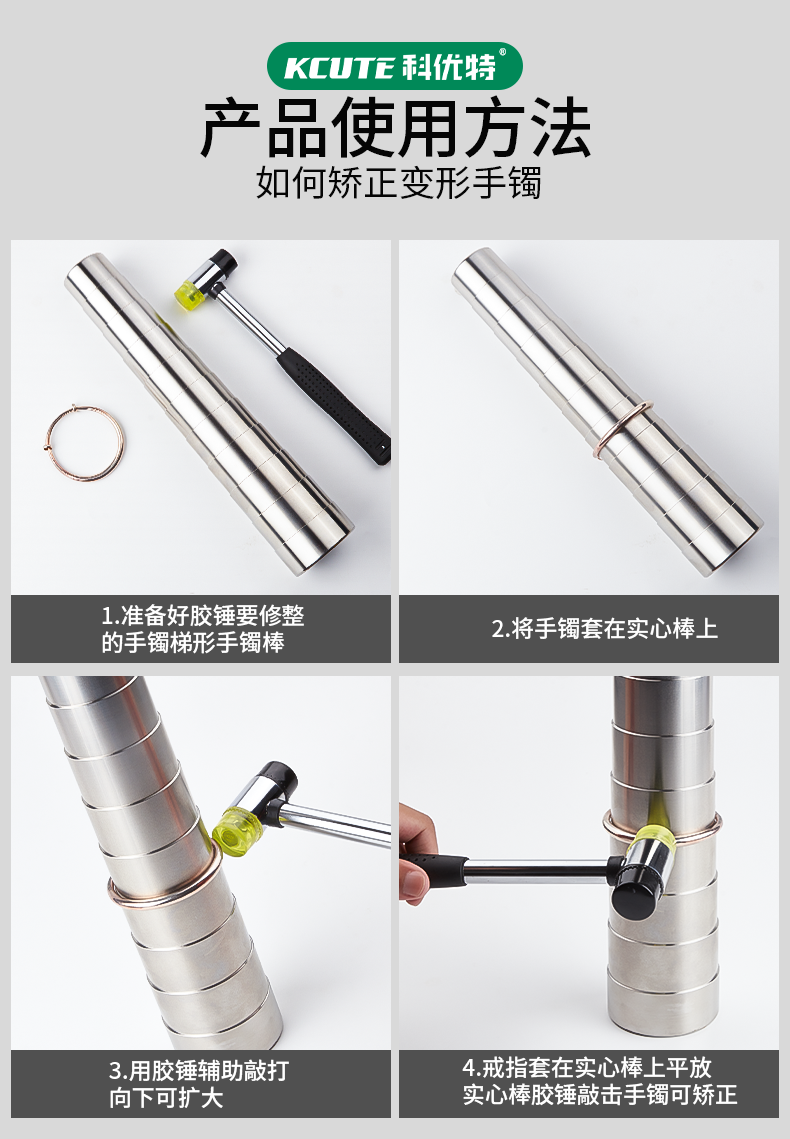 KCUTE 科优特®

产品使用方法

如何矫正变形手镯

1.准备好胶锤要修整的手镯梯形手镯棒

2.将手镯套在实心棒上

3.用胶锤辅助敲打向下可扩大

4.戒指套在实心棒上平放实心棒胶锤敲击手镯可矫正