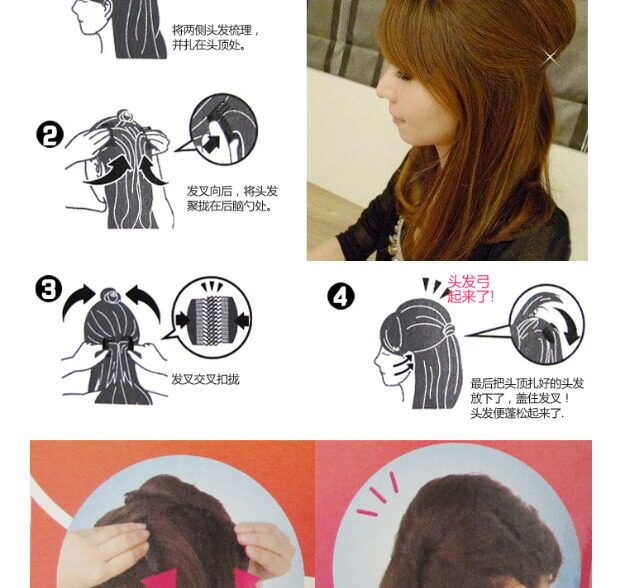 将两侧头发梳理，并扎在头顶处。

2

发叉向后，将头发聚拢在后脑勺处。

3

发叉交叉扣拢

4

头发弓起来了!

最后把头顶扎好的头发放下了，盖住发叉！头发便蓬松起来了.