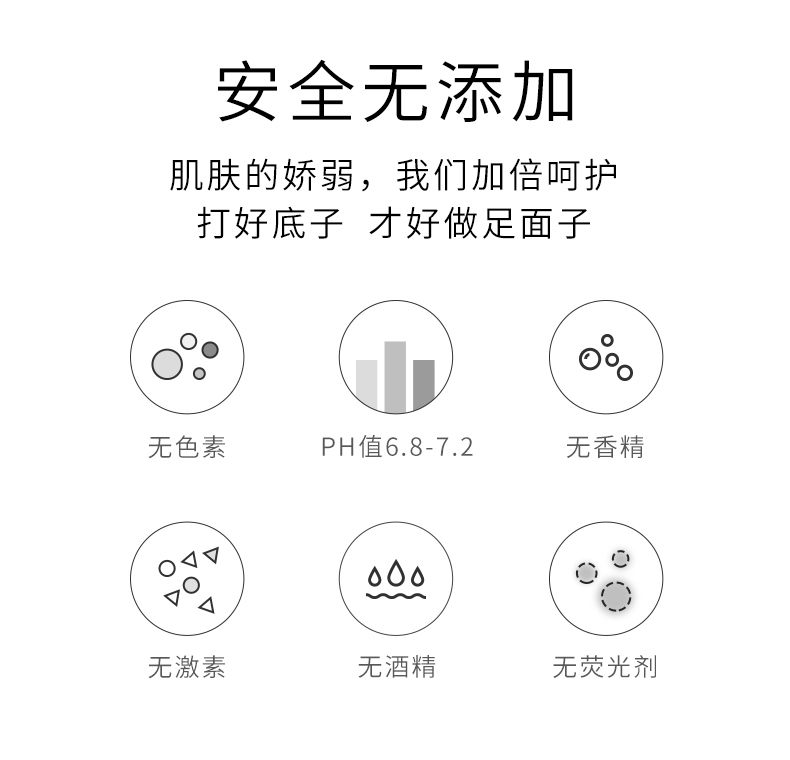 安全无添加

肌肤的娇弱，我们加倍呵护
打好底子 才好做足面子

无色素

PH值6.8-7.2

无香精

无激素

无酒精

无荧光剂