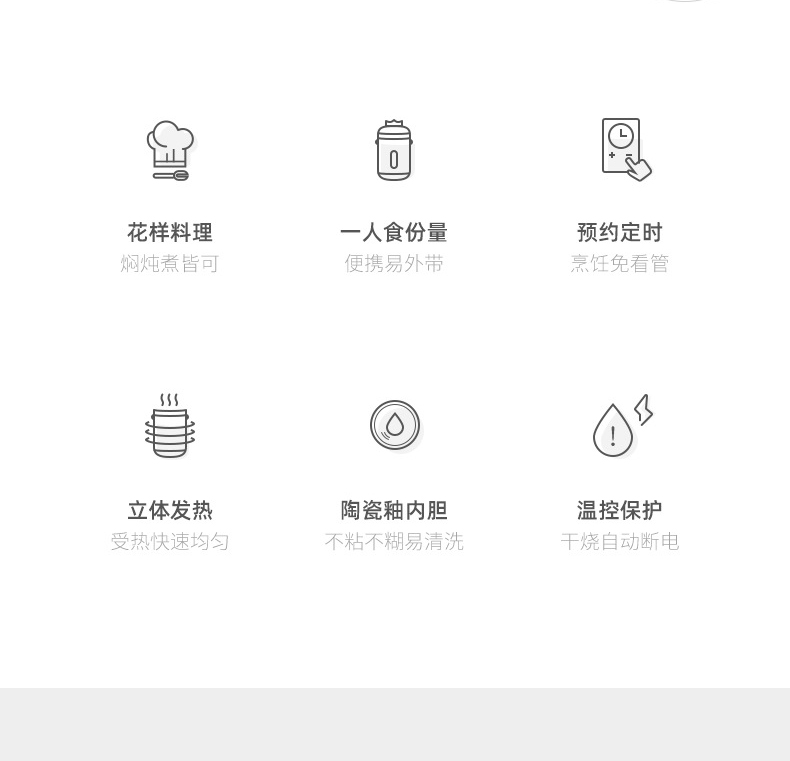 花样料理
焖炖煮皆可

一人食份量
便携易外带

预约定时
烹饪免看管

立体发热
受热快速均匀

陶瓷釉内胆
不粘不糊易清洗

温控保护
干烧自动断电