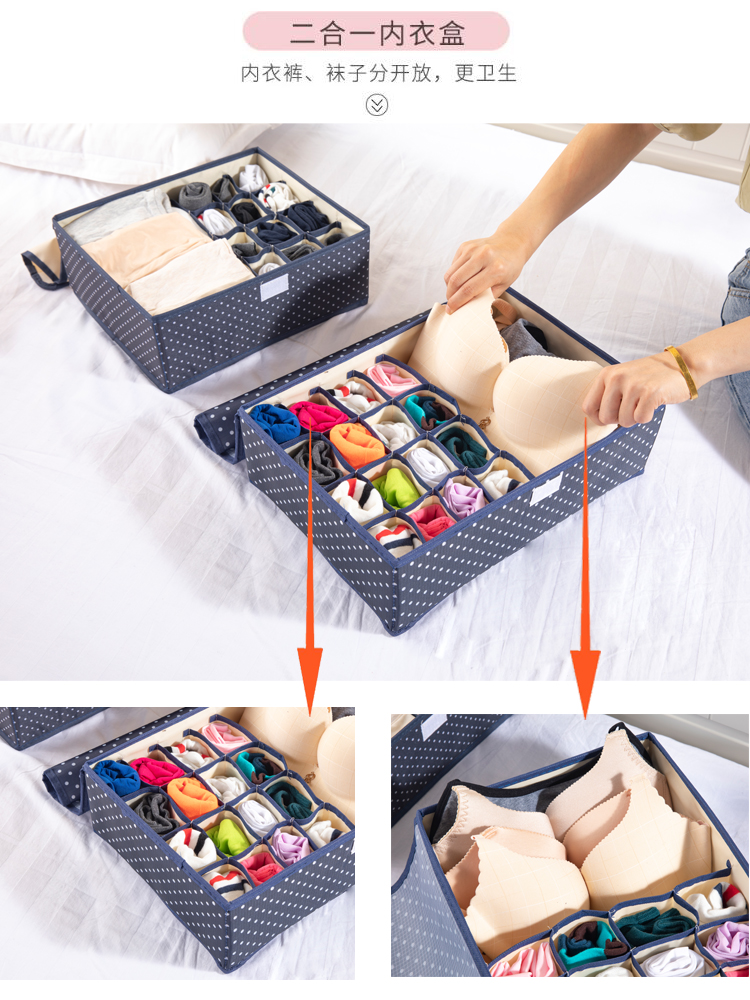 二合一内衣盒

内衣裤、袜子分开放，更卫生