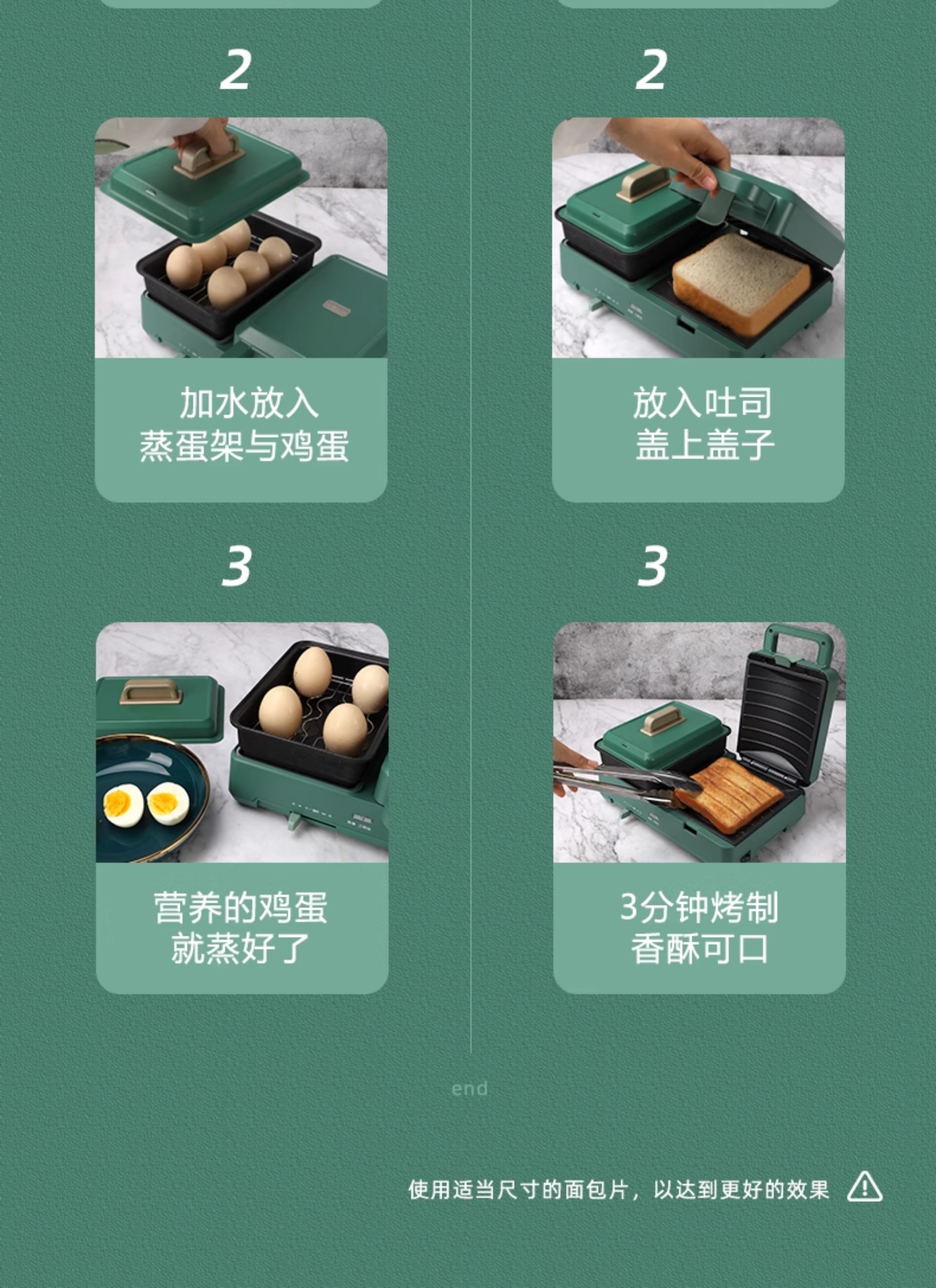 2

加水放入
蒸蛋架与鸡蛋

3

营养的鸡蛋
就蒸好了

2

放入吐司
盖上盖子

3

3分钟烤制
香酥可口

end

使用适当尺寸的面包片，以达到更好的效果