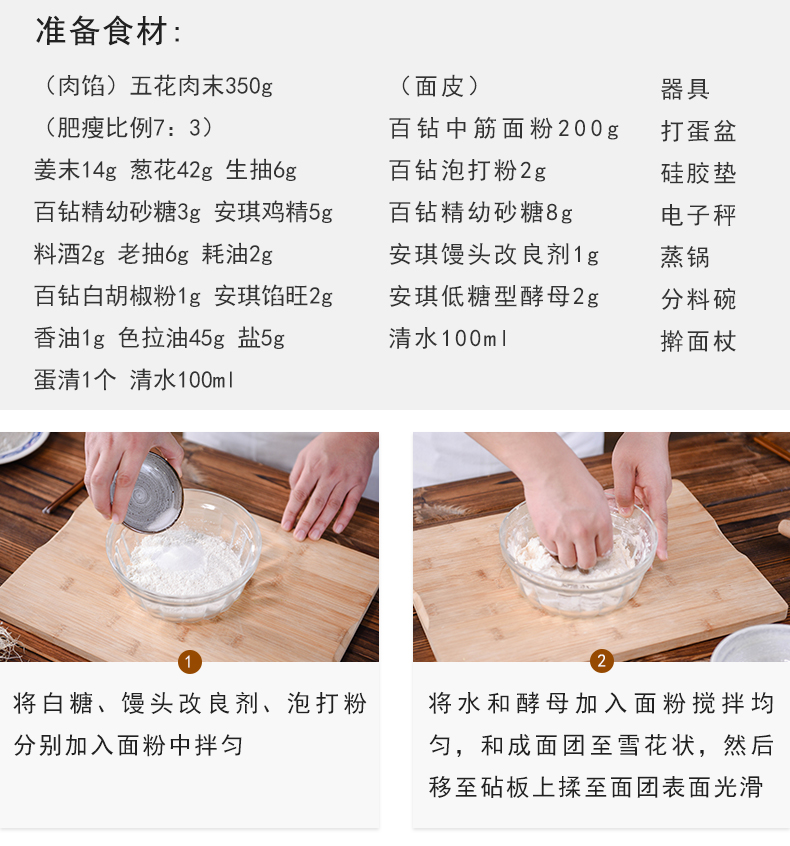 准备食材：

（肉馅）五花肉末350g
（肥瘦比例7：3）
姜末14g 葱花42g 生抽6g
百钻精幼砂糖3g 安琪鸡精5g
料酒2g 老抽6g 耗油2g
百钻白胡椒粉1g 安琪馅旺2g
香油1g 色拉油45g 盐5g
蛋清1个 清水100ml

（面皮）
百钻中筋面粉200g
百钻泡打粉2g
百钻精幼砂糖8g
安琪馒头改良剂1g
安琪低糖型酵母2g
清水100ml

器具
打蛋盆
硅胶垫
电子秤
蒸锅
分料碗
擀面杖

1

将白糖、馒头改良剂、泡打粉分别加入面粉中拌匀

2

将水和酵母加入面粉搅拌均匀，和成面团至雪花状，然后移至砧板上揉至面团表面光滑