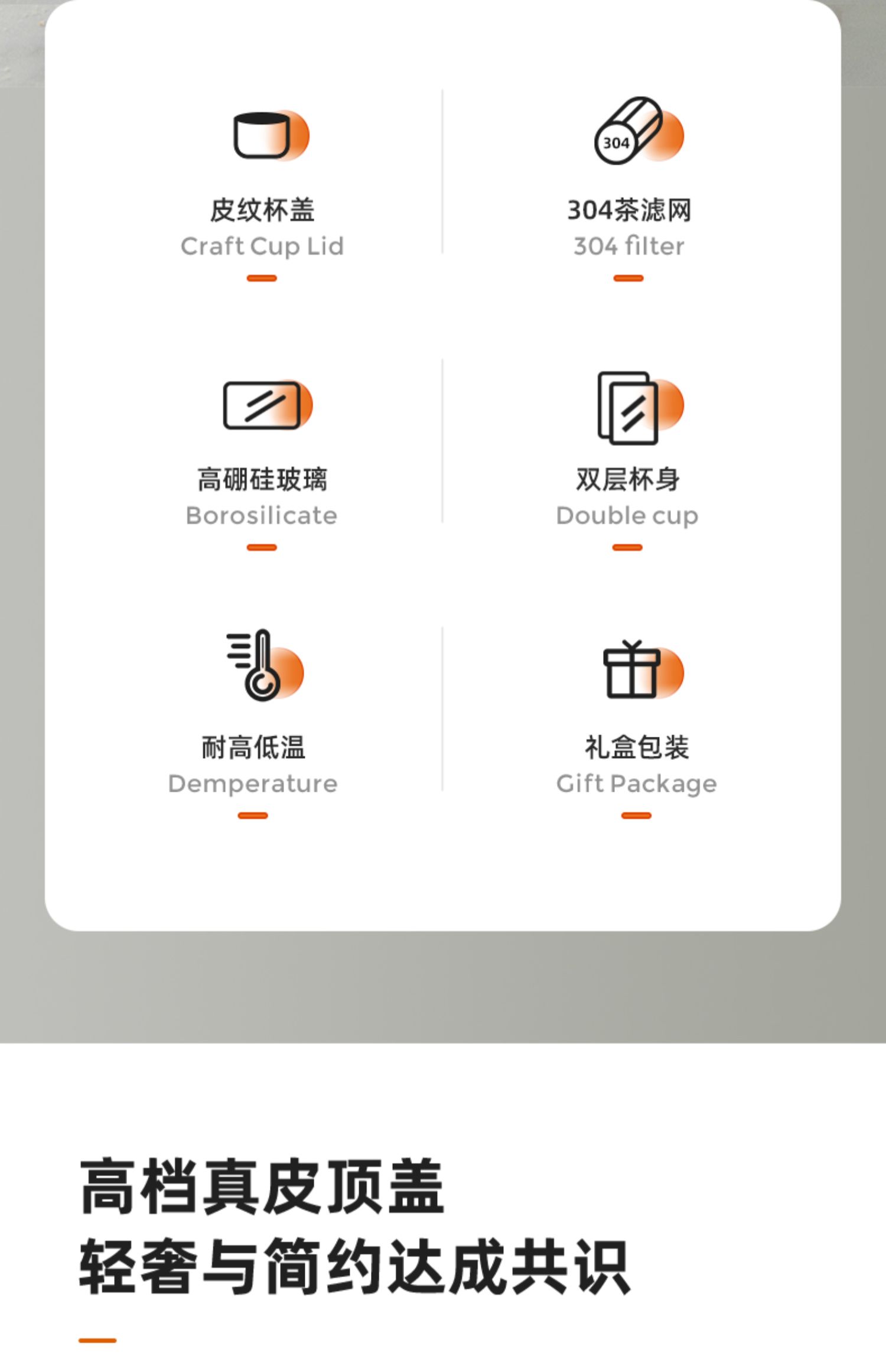 304

皮纹杯盖
Craft Cup Lid

304茶滤网
304 filter

高硼硅玻璃
Borosilicate

双层杯身
Double cup

耐高低温
Demperature

礼盒包装
Gift Package

高档真皮顶盖
轻奢与简约达成共识