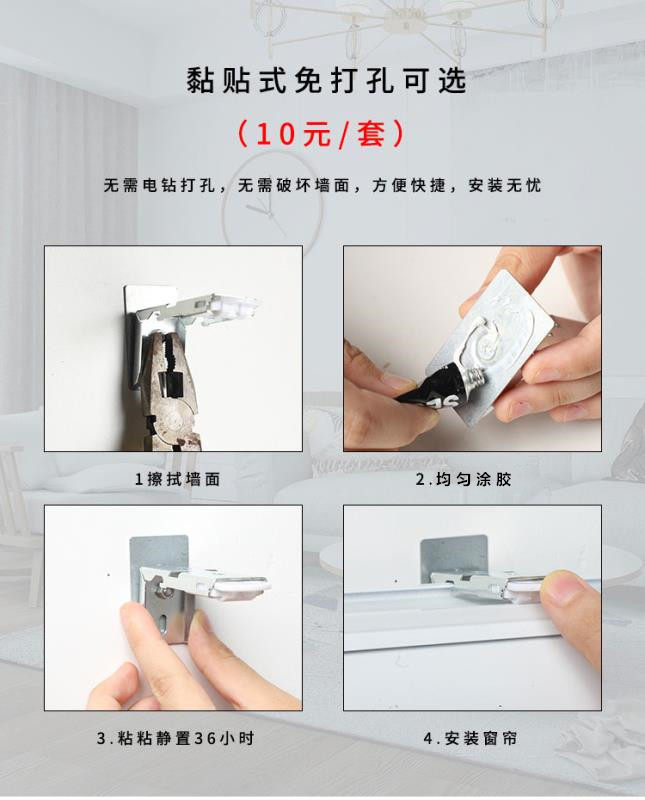 黏贴式免打孔可选

（10元/套）

无需电钻打孔，无需破坏墙面，方便快捷，安装无忧

1擦拭墙面

2.均匀涂胶

3.粘粘静置36小时

4.安装窗帘