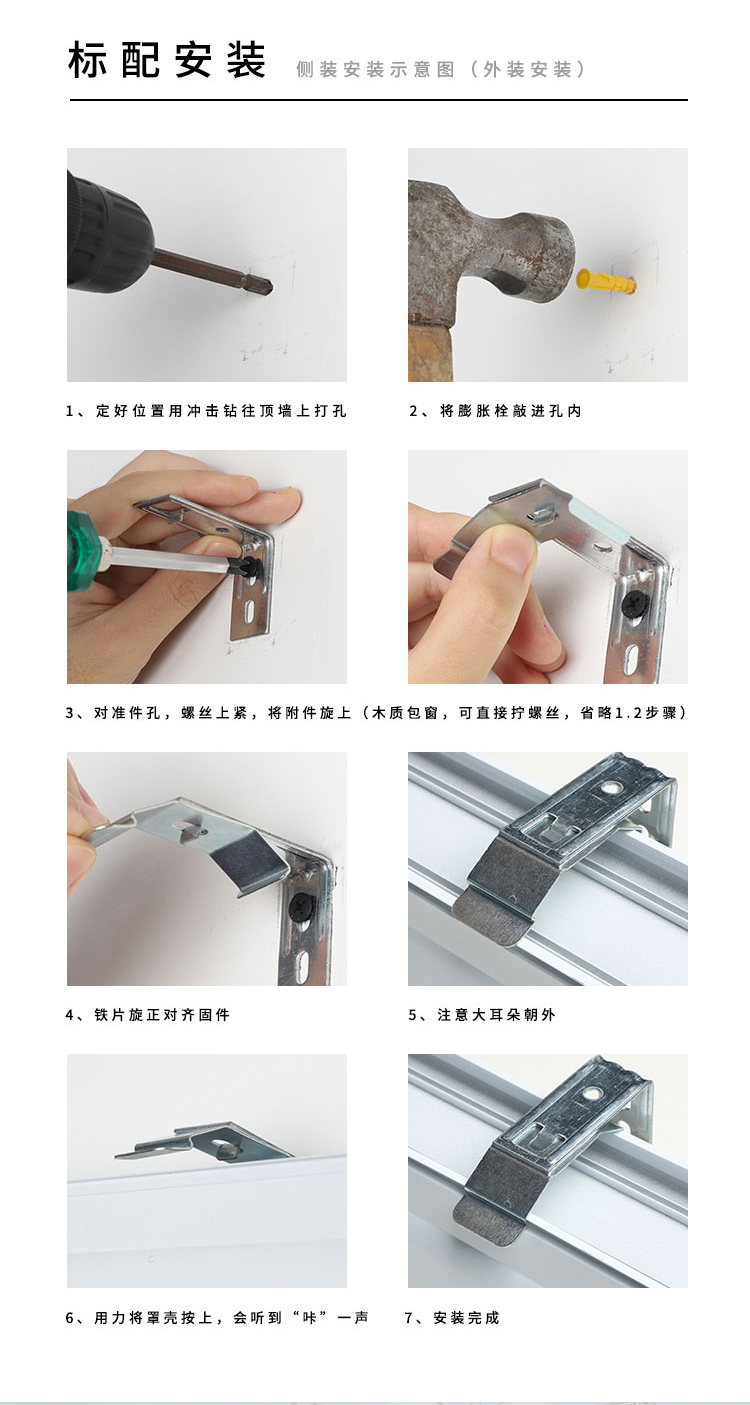 标配安装 侧装安装示意图（外装安装）

1、定好位置用冲击钻往顶墙上打孔

2、将膨胀栓敲进孔内

3、对准件孔，螺丝上紧，将附件旋上（木质包窗，可直接拧螺丝，省略1.2步骤）

4、铁片旋正对齐固件

5、注意大耳朵朝外

6、用力将罩壳按上，会听到“咔”一声

7、安装完成