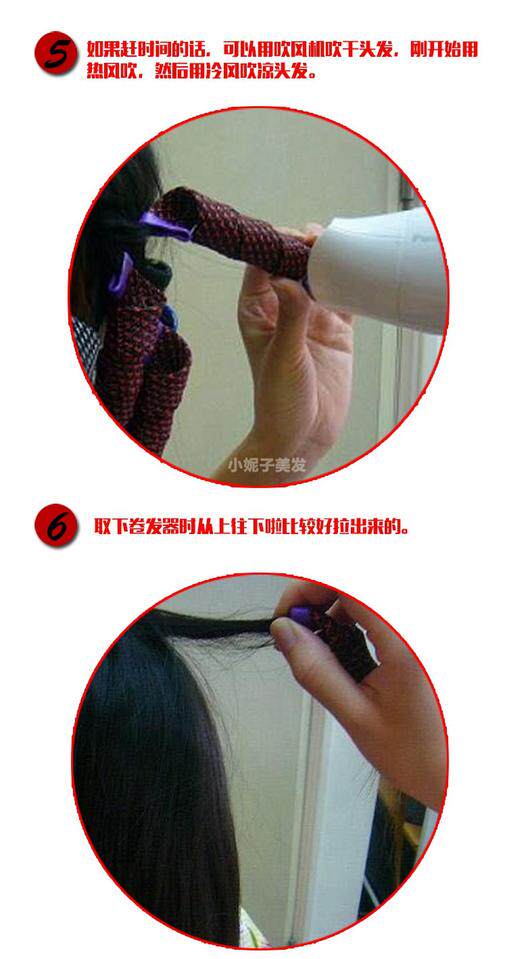 5 如果赶时间的话，可以用吹风机吹干头发，刚开始用热风吹，然后用冷风吹凉头发。

小妮子美发

6 取下卷发器时从上往下啦比较好拉出来的。