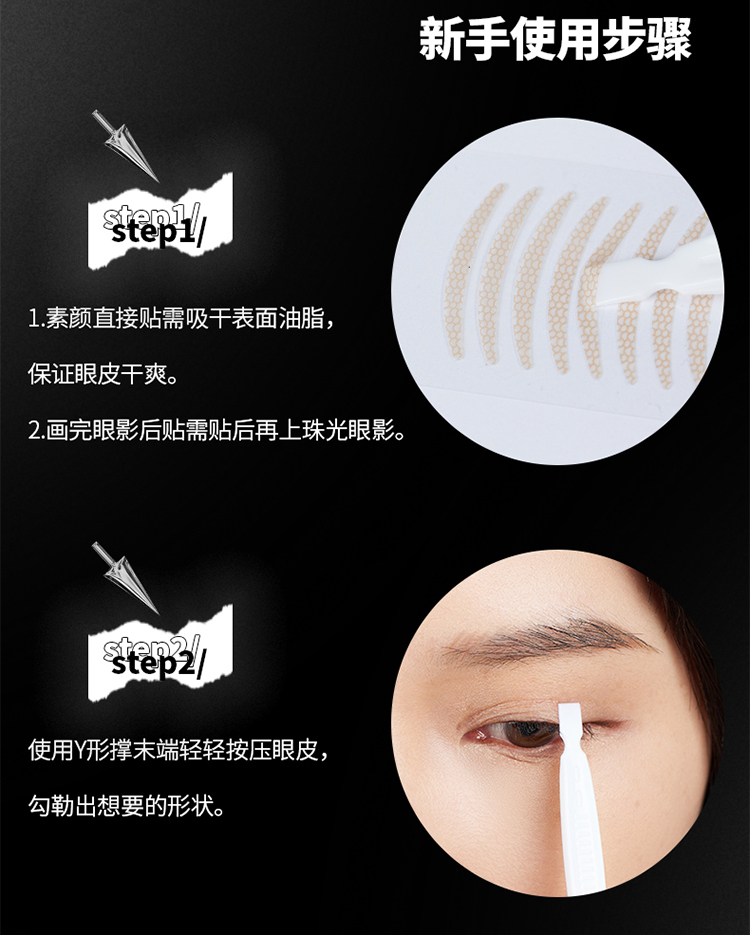 新手使用步骤

step1/
step1/

1.素颜直接贴需吸干表面油脂，

保证眼皮干爽。

2.画完眼影后贴需贴后再上珠光眼影。

step2/
step2/

使用Y形撑末端轻轻按压眼皮，

勾勒出想要的形状。