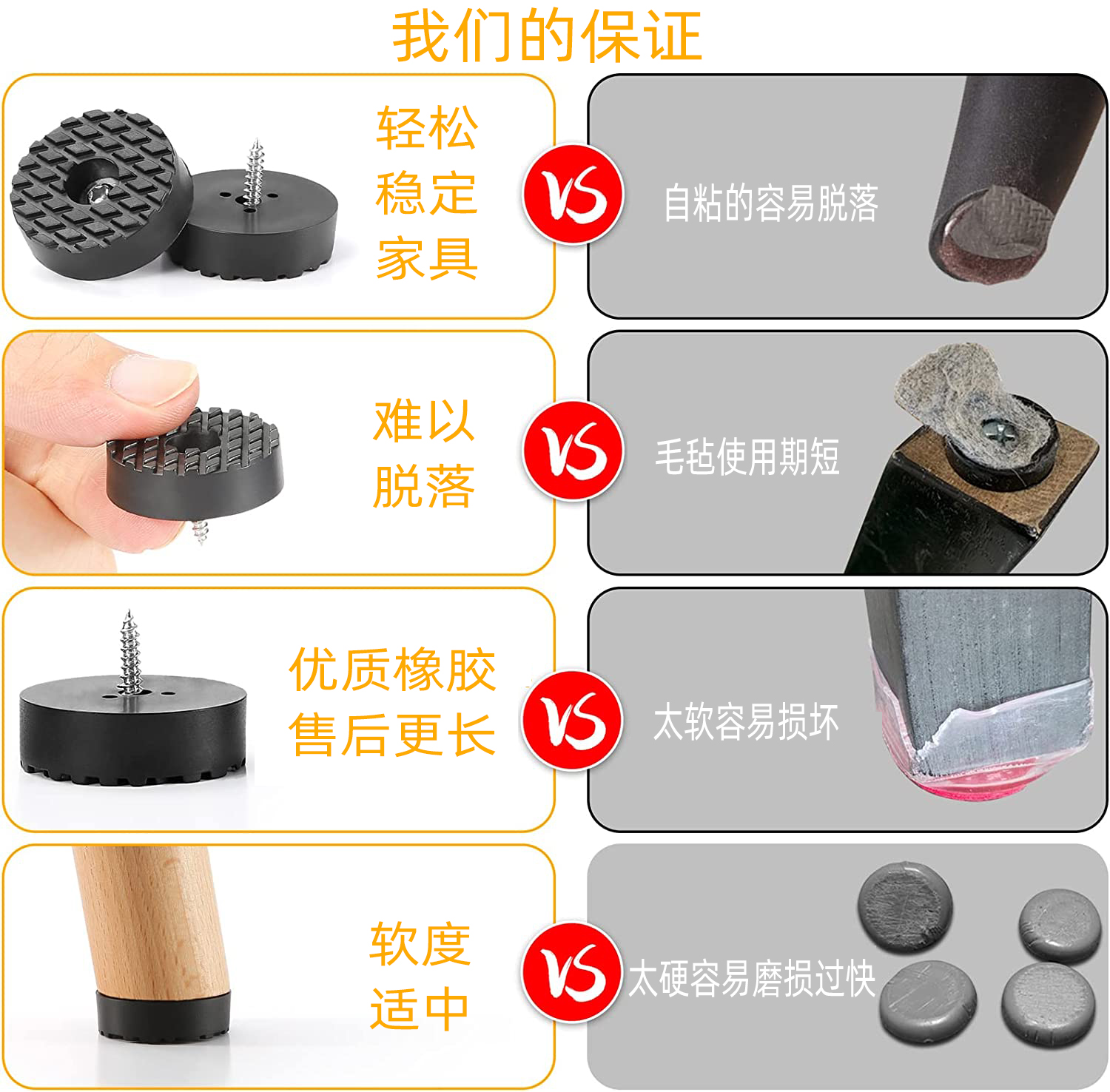 我们的保证

轻松
稳定
家具

VS

自粘的容易脱落

难以
脱落

VS

毛毡使用期短

优质橡胶
售后更长

VS

太软容易损坏

软度
适中

VS

太硬容易磨损过快