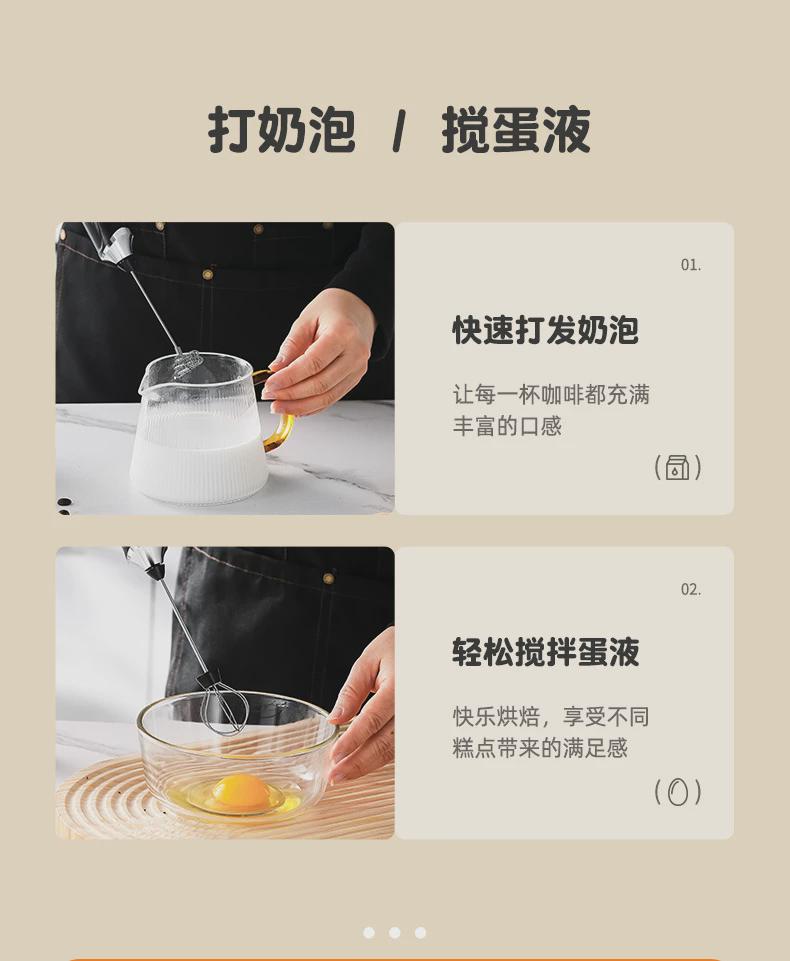 打奶泡 / 搅蛋液

01.

快速打发奶泡

让每一杯咖啡都充满丰富的口感

02.

轻松搅拌蛋液

快乐烘焙，享受不同糕点带来的满足感