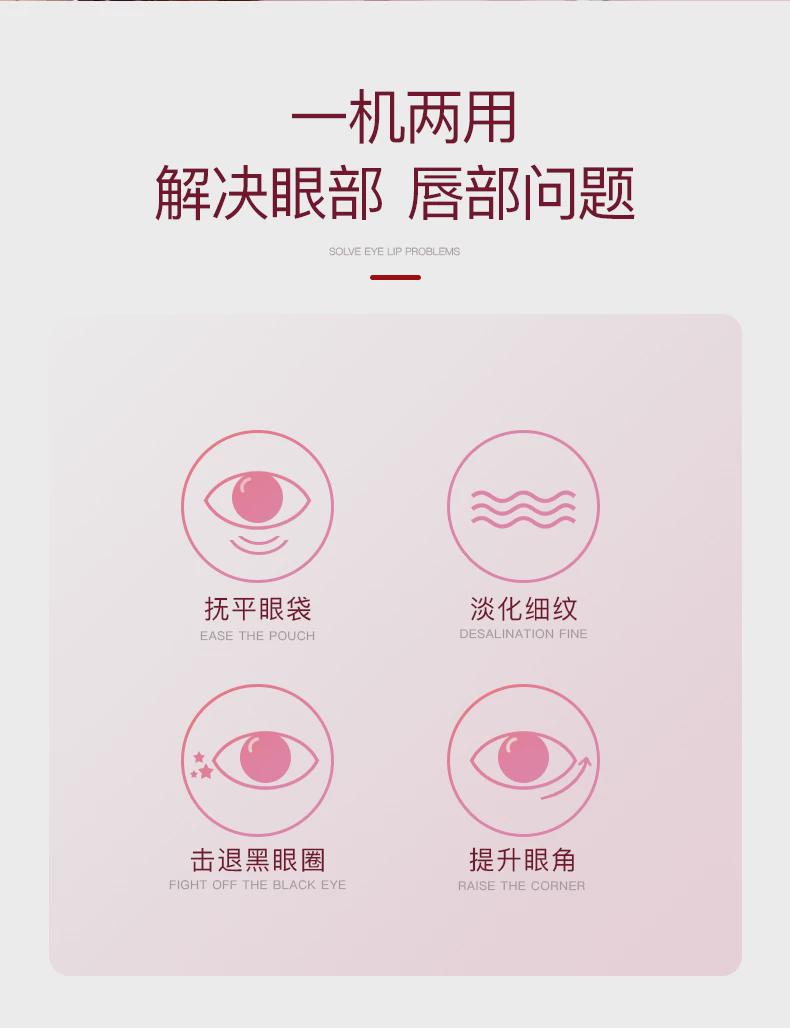 一机两用
解决眼部 唇部问题

SOLVE EYE LIP PROBLEMS

抚平眼袋
EASE THE POUCH

淡化细纹
DESALINATION FINE

击退黑眼圈
FIGHT OFF THE BLACK EYE

提升眼角
RAISE THE CORNER