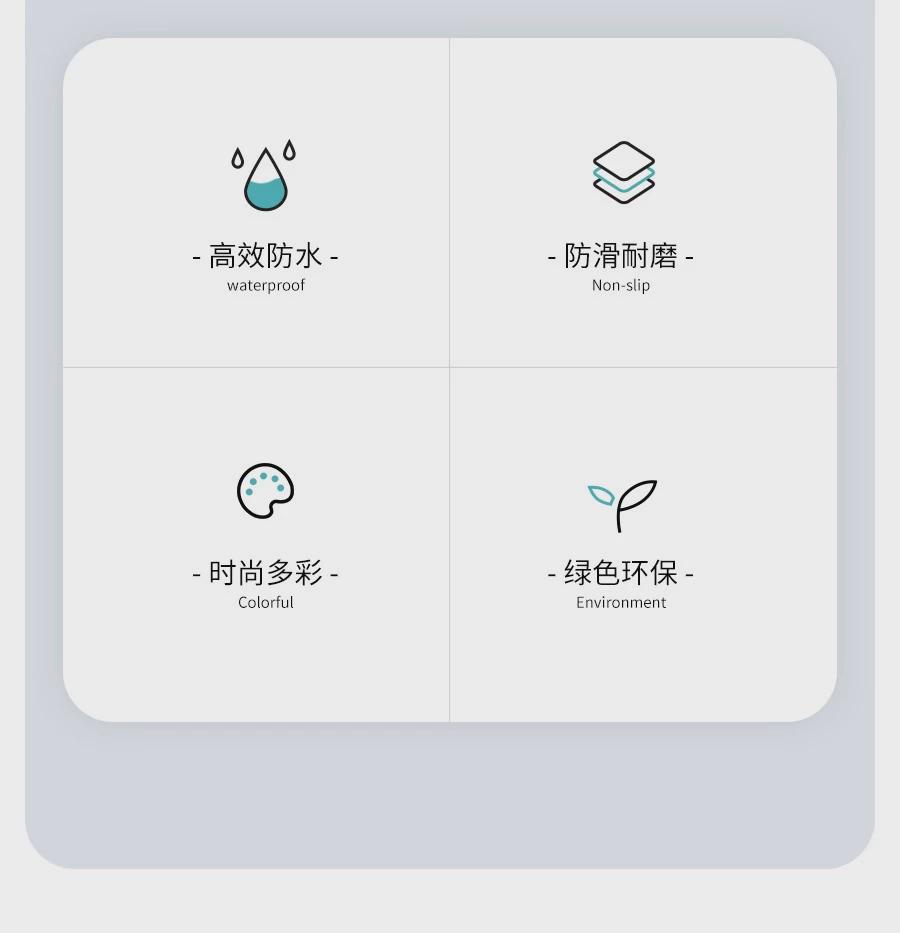 - 高效防水 -
waterproof

- 防滑耐磨 -
Non-slip

- 时尚多彩 -
Colorful

- 绿色环保 -
Environment