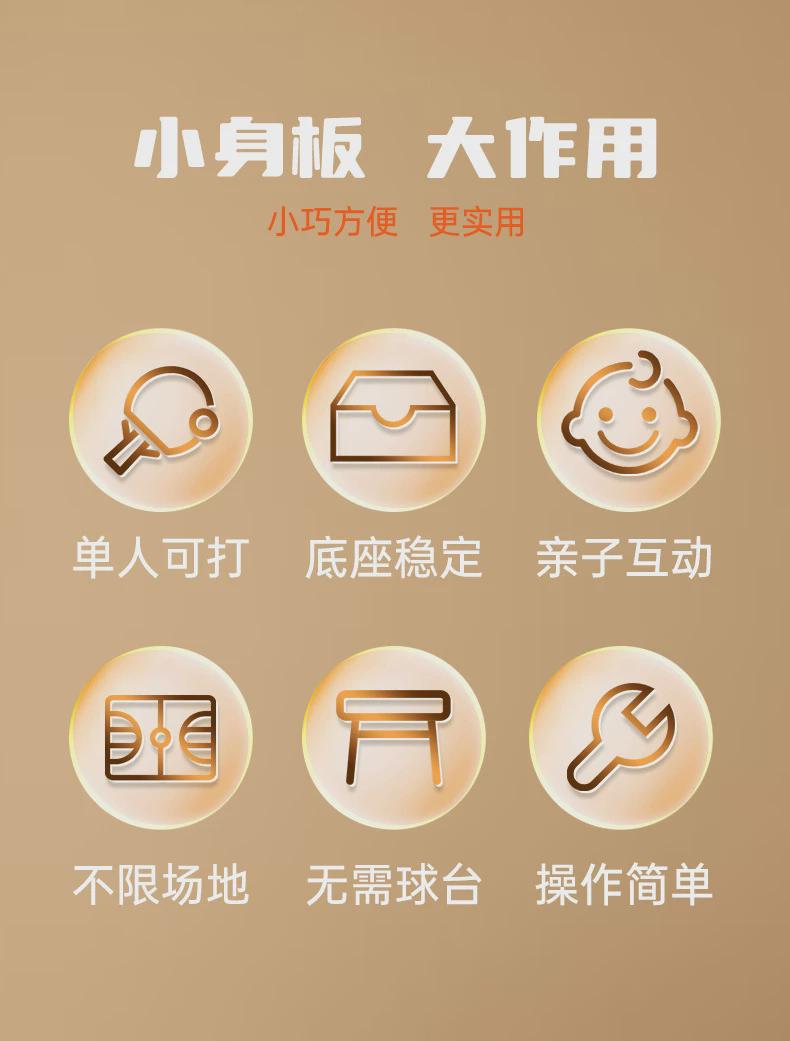 小身板 大作用

小巧方便 更实用

单人可打 底座稳定 亲子互动

不限场地 无需球台 操作简单