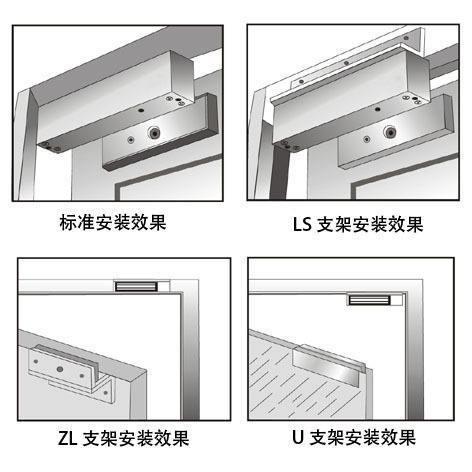 标准安装效果

LS 支架安装效果

ZL 支架安装效果

U 支架安装效果