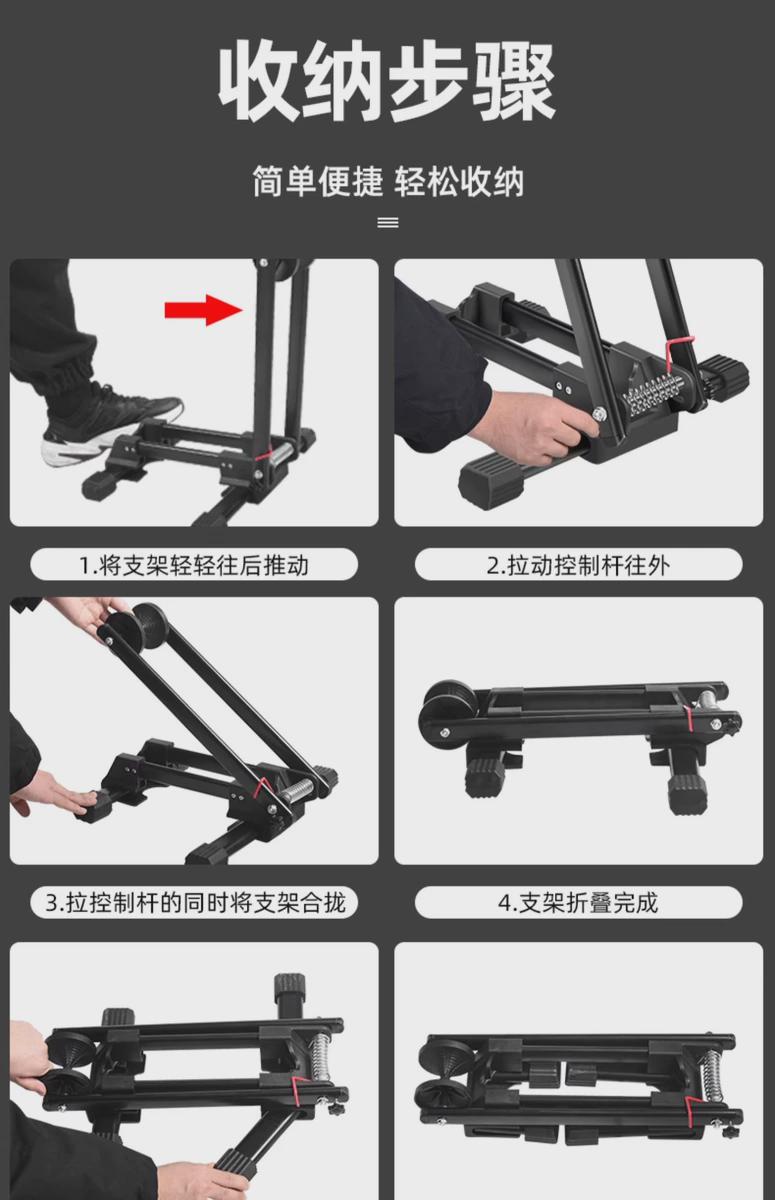 收纳步骤

简单便捷 轻松收纳

1.将支架轻轻往后推动

2.拉动控制杆往外

3.拉控制杆的同时将支架合拢

4.支架折叠完成