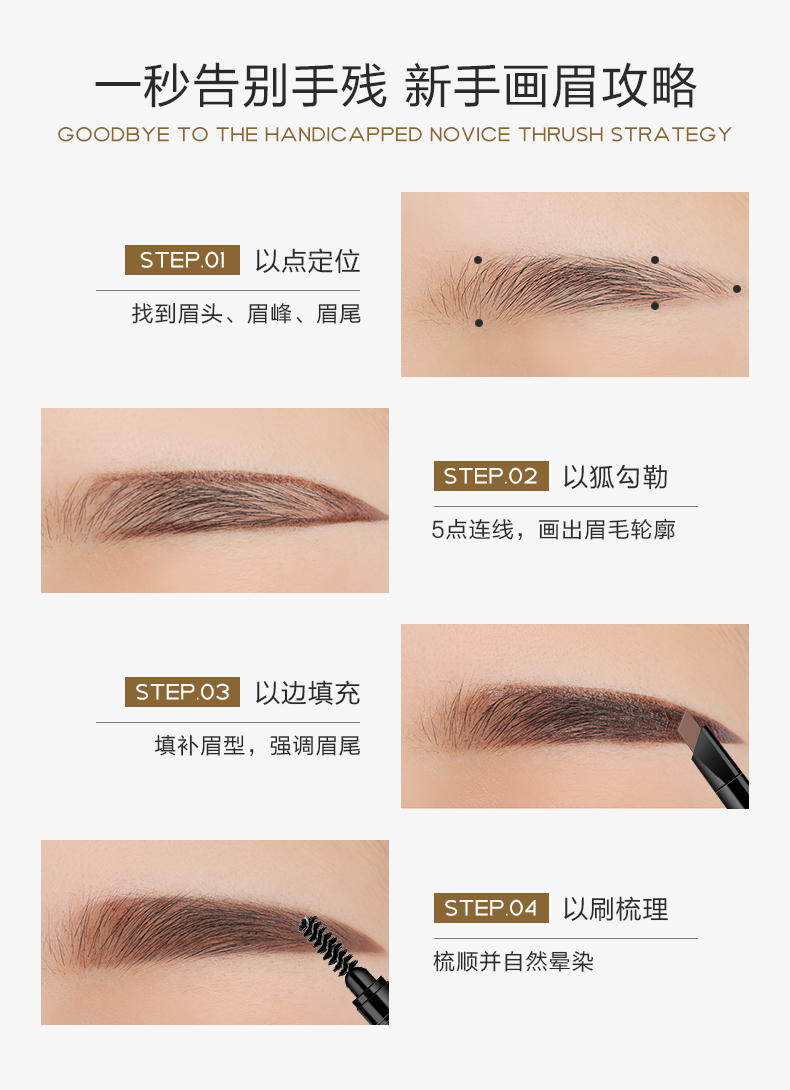 一秒告别手残 新手画眉攻略
GOODBYE TO THE HANDICAPPED NOVICE THRUSH STRATEGY

STEP.01 以点定位
找到眉头、眉峰、眉尾

STEP.02 以狐勾勒
5点连线，画出眉毛轮廓

STEP.03 以边填充
填补眉型，强调眉尾

STEP.04 以刷梳理
梳顺并自然晕染