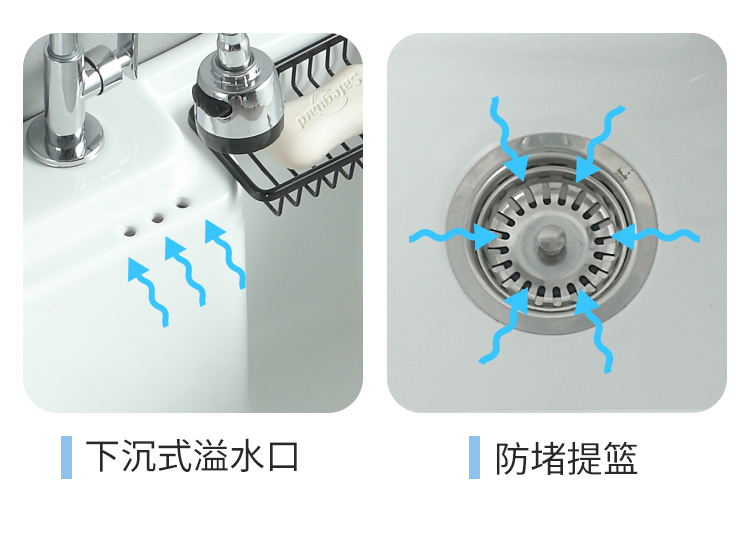 Safeguard

下沉式溢水口

防堵提篮