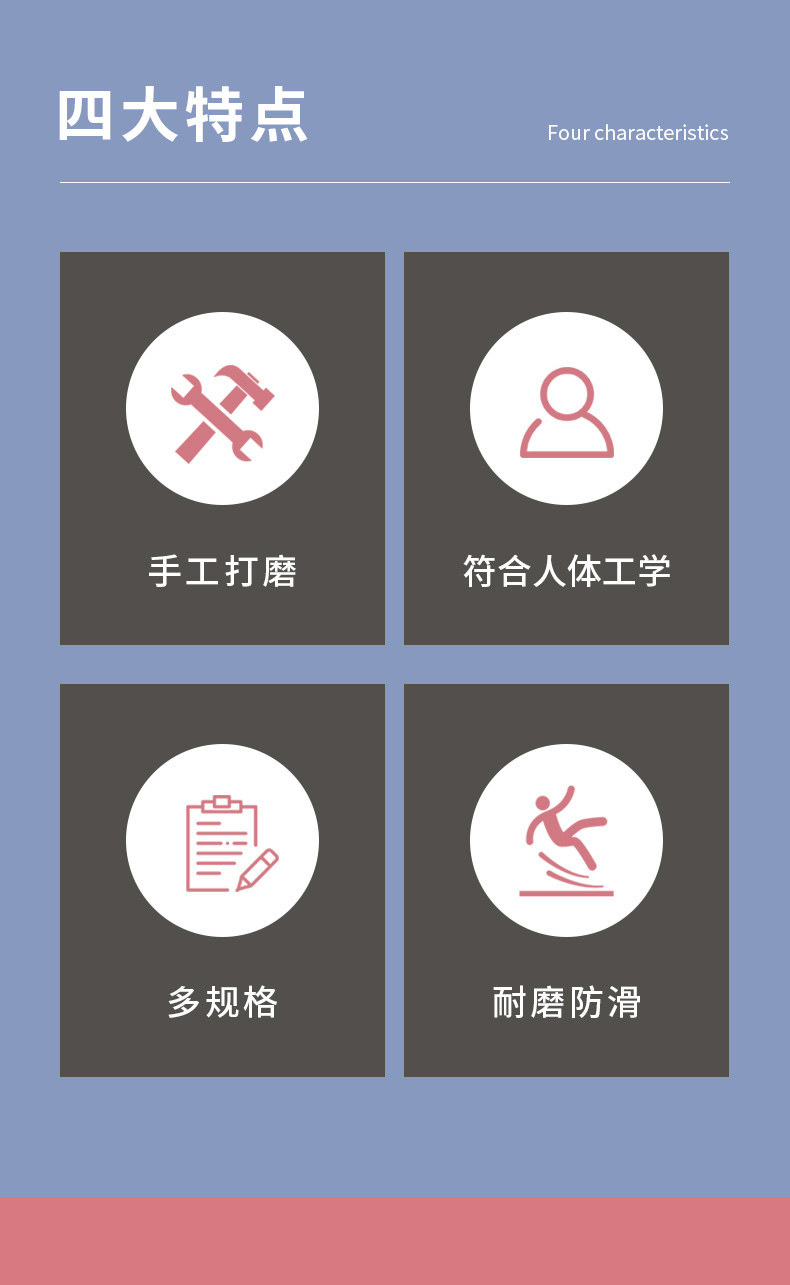 四大特点

Four characteristics

手工打磨

符合人体工学

多规格

耐磨防滑