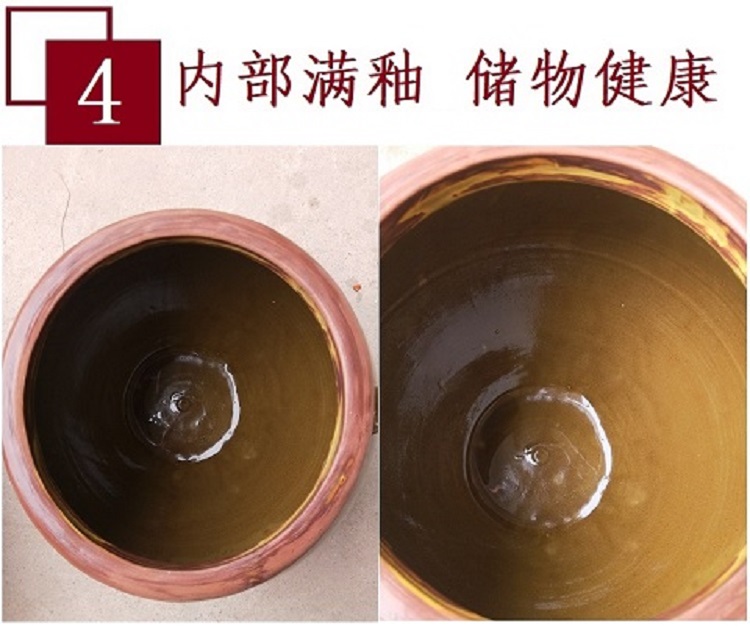 4 内部满釉 储物健康