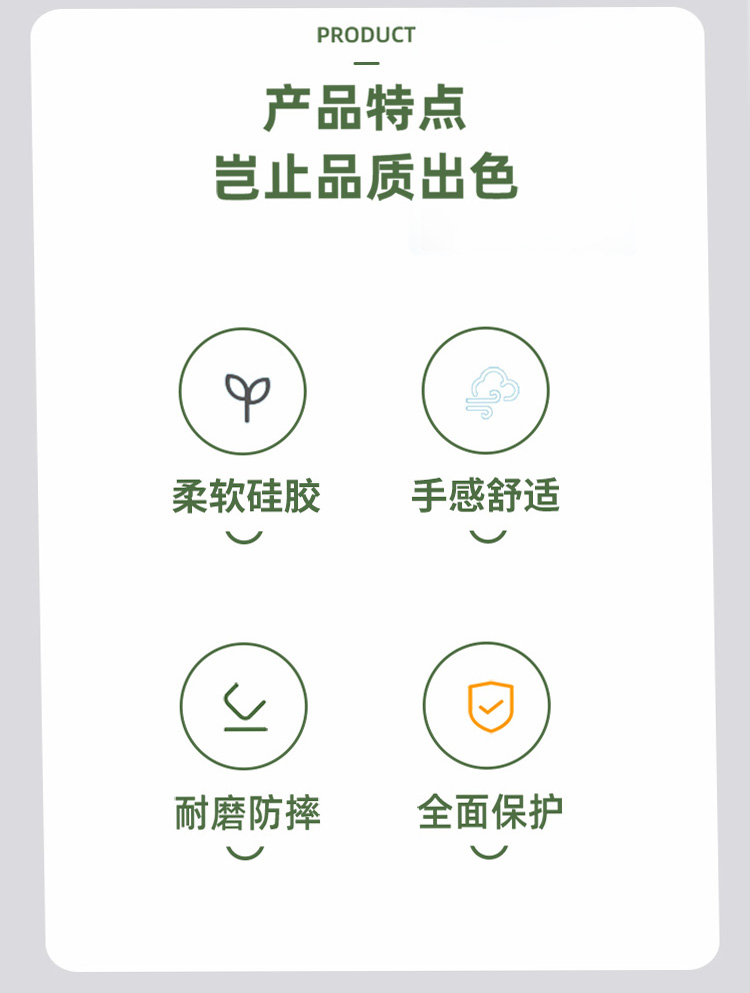 PRODUCT

产品特点
岂止品质出色

柔软硅胶

手感舒适

耐磨防摔

全面保护