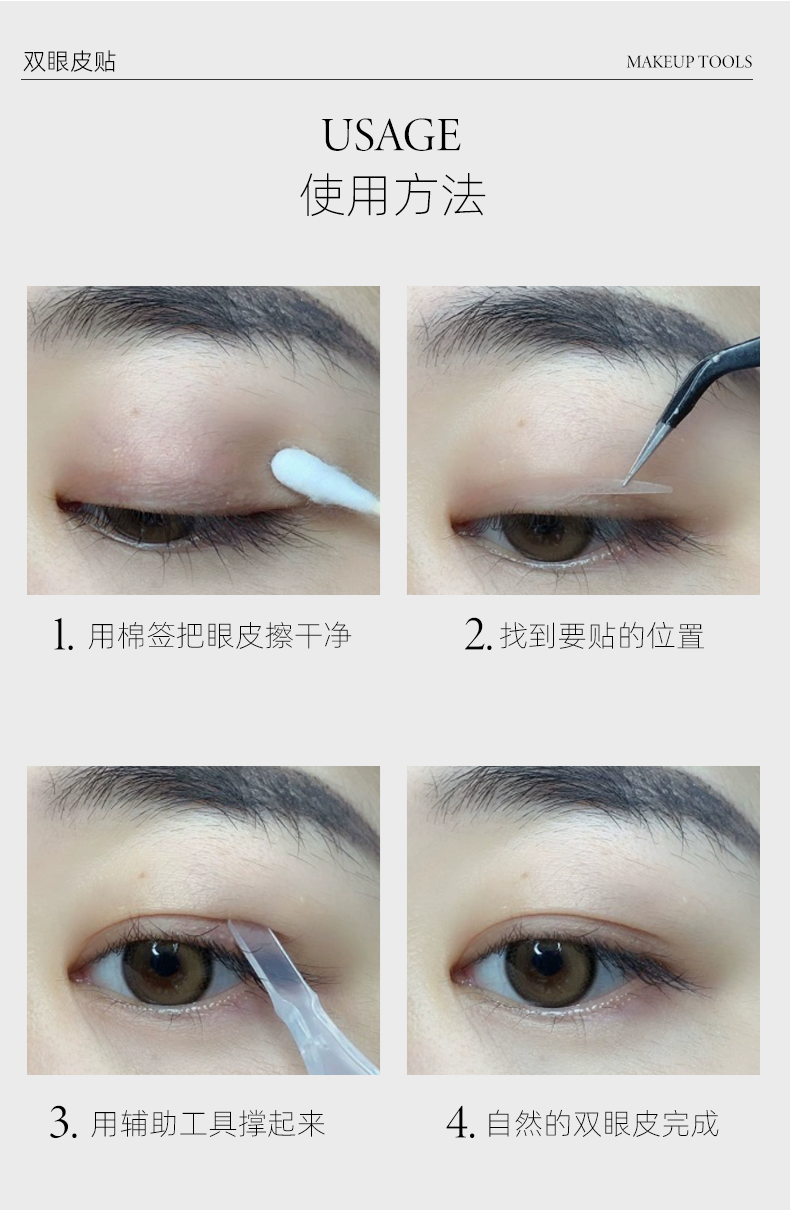 双眼皮贴

MAKEUP TOOLS

USAGE
使用方法

1. 用棉签把眼皮擦干净

2. 找到要贴的位置

3. 用辅助工具撑起来

4. 自然的双眼皮完成