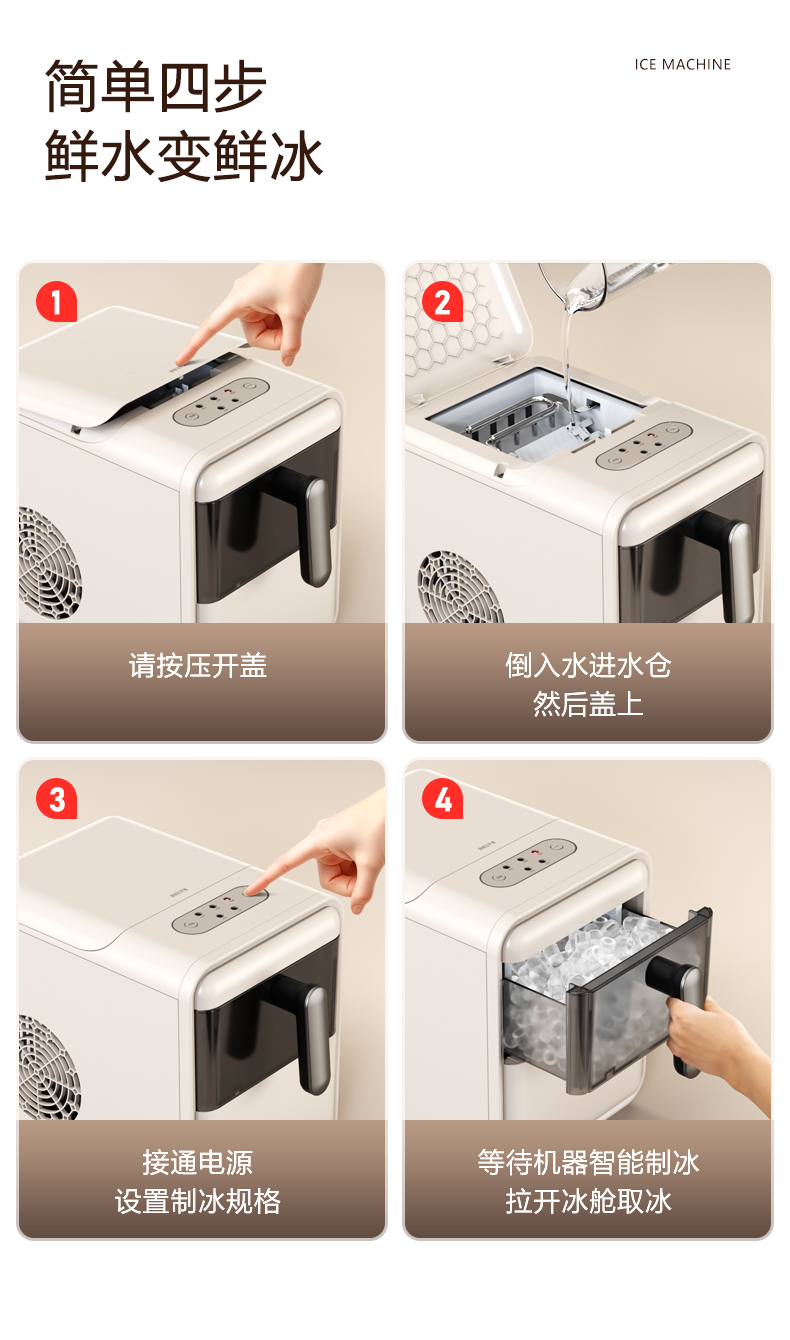 简单四步
鲜水变鲜冰

ICE MACHINE

1

请按压开盖

2

倒入水进水仓
然后盖上

3

接通电源
设置制冰规格

4

等待机器智能制冰
拉开冰舱取冰