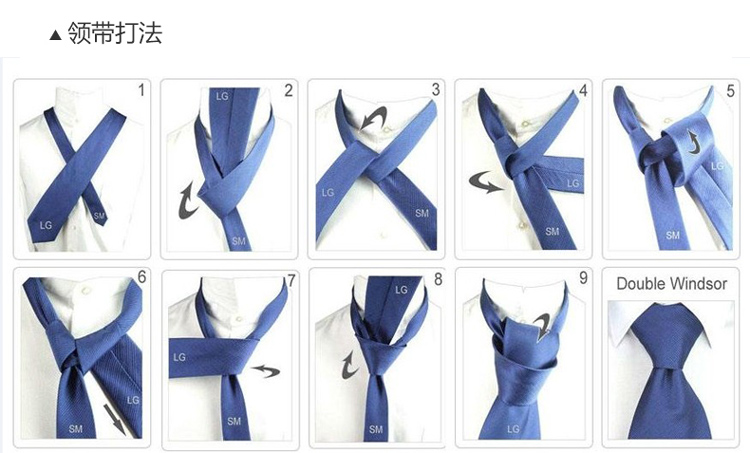 ▲ 领带打法

1
LG
SM

2
LG
SM

3
LG
SM

4
LG
SM

5
LG
SM

6
LG
SM

7
LG
SM

8
LG
SM

9
LG

Double Windsor