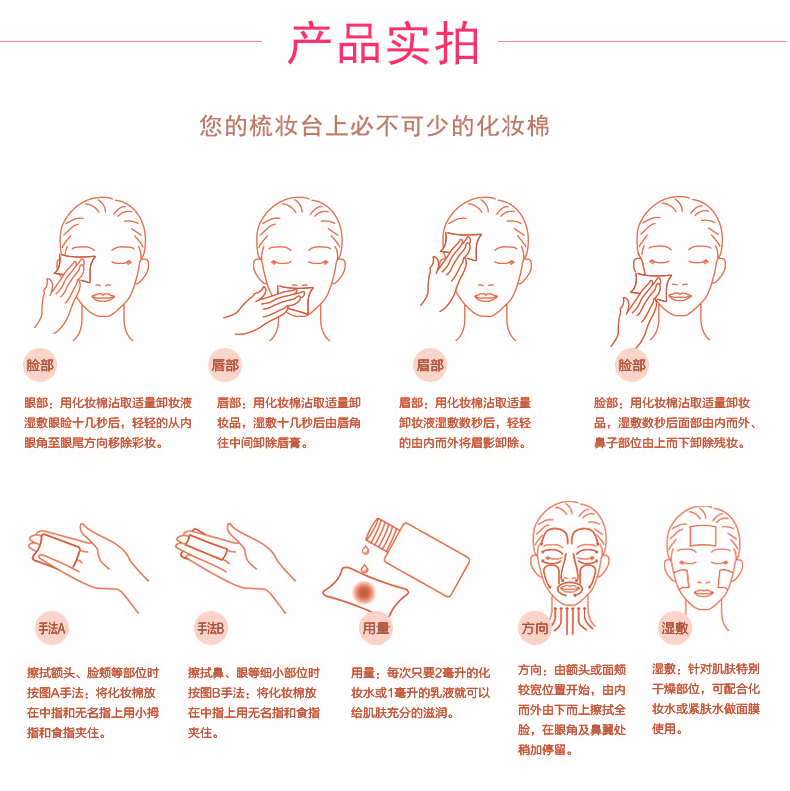 产品实拍

您的梳妆台上必不可少的化妆棉

脸部

眼部：用化妆棉沾取适量卸妆液湿敷眼睑十几秒后，轻轻的从内眼角至眼尾方向移除彩妆。

唇部

唇部：用化妆棉沾取适量卸妆品，湿敷十几秒后由唇角往中间卸除唇膏。

眉部

眉部：用化妆棉沾取适量卸妆液湿敷数秒后，轻轻的由内而外将眉影卸除。

脸部

脸部：用化妆棉沾取适量卸妆品，湿敷数秒后面部由内而外、鼻子部位由上而下卸除残妆。

手法A

擦拭额头、脸颊等部位时按图A手法：将化妆棉放在中指和无名指上用小拇指和食指夹住。

手法B

擦拭鼻、眼等细小部位时按图B手法：将化妆棉放在中指上用无名指和食指夹住。

用量

用量：每次只要2毫升的化妆水或1毫升的乳液就可以给肌肤充分的滋润。

方向

方向：由额头或面颊较宽位置开始，由内而外由下而上擦拭全脸，在眼角及鼻翼处稍加停留。

湿敷

湿敷：针对肌肤特别干燥部位，可配合化妆水或紧肤水做面膜使用。