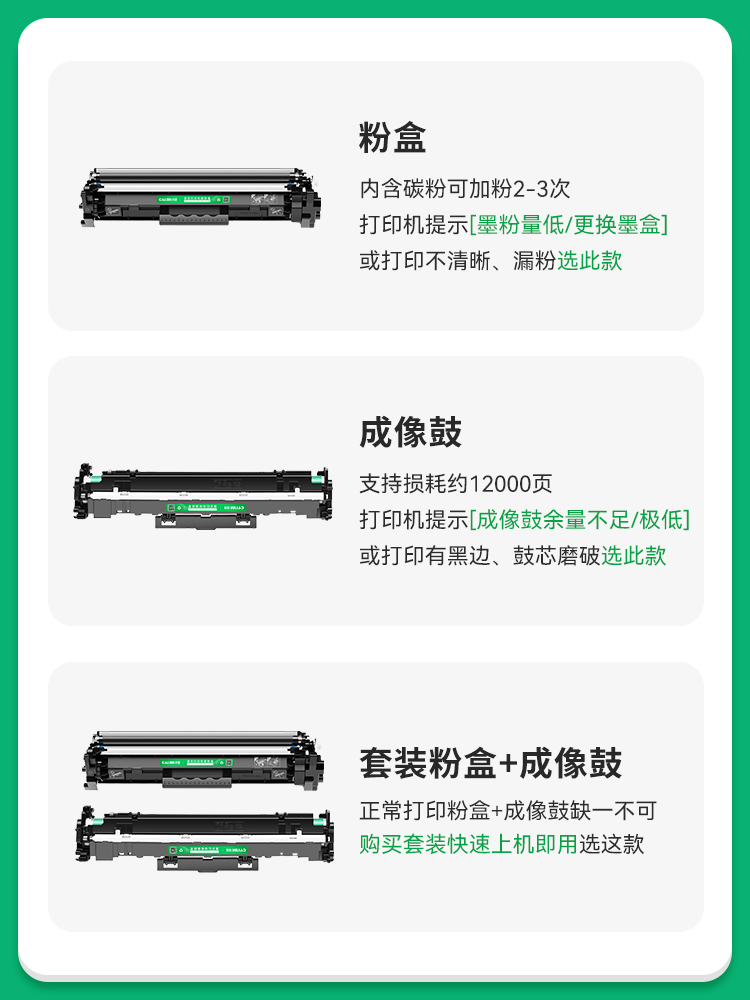 粉盒

内含碳粉可加粉2-3次
打印机提示[墨粉量低/更换墨盒]
或打印不清晰、漏粉选此款

成像鼓

支持损耗约12000页
打印机提示[成像鼓余量不足/极低]
或打印有黑边、鼓芯磨破选此款

套装粉盒+成像鼓

正常打印粉盒+成像鼓缺一不可
购买套装快速上机即用选这款