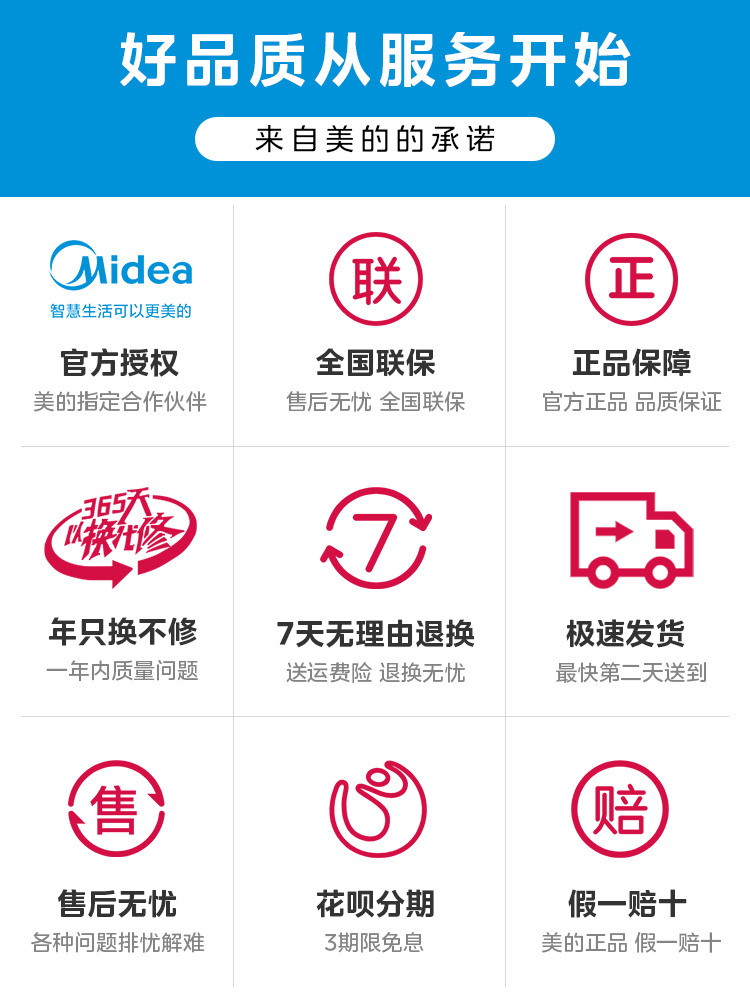 好品质从服务开始

来自美的的承诺

Midea
智慧生活可以更美的

官方授权
美的指定合作伙伴

联

全国联保
售后无忧 全国联保

正

正品保障
官方正品 品质保证

365天
以换代修

年只换不修
一年内质量问题

7

7天无理由退换
送运费险 退换无忧

极速发货
最快第二天送到

售

售后无忧
各种问题排忧解难

花呗分期
3期限免息

赔

假一赔十
美的正品 假一赔十