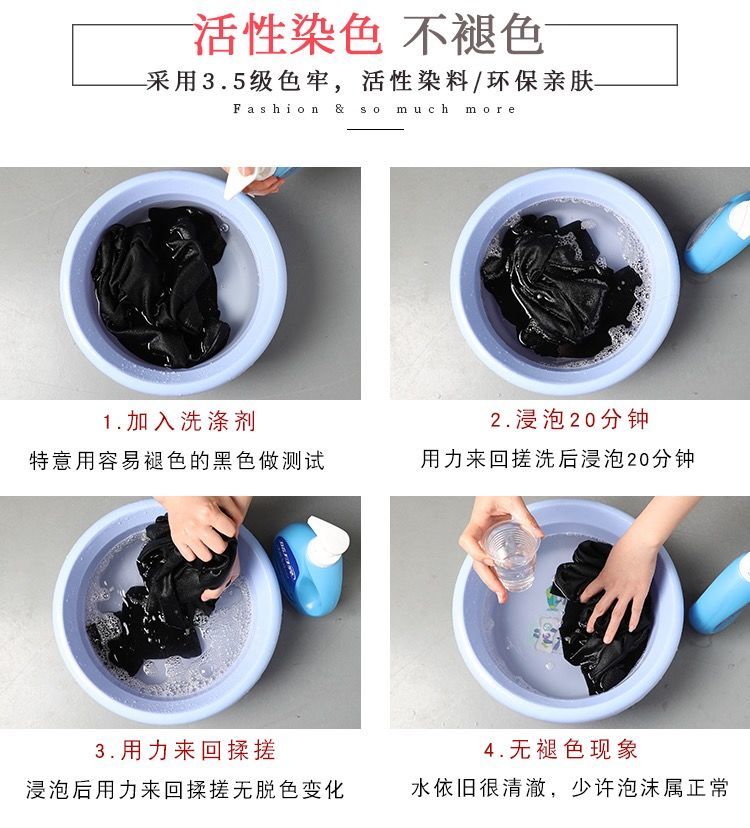 活性染色 不褪色

采用3.5级色牢，活性染料/环保亲肤

Fashion & so much more

1.加入洗涤剂

特意用容易褪色的黑色做测试

2.浸泡20分钟

用力来回搓洗后浸泡20分钟

3.用力来回揉搓

浸泡后用力来回揉搓无脱色变化

4.无褪色现象

水依旧很清澈，少许泡沫属正常