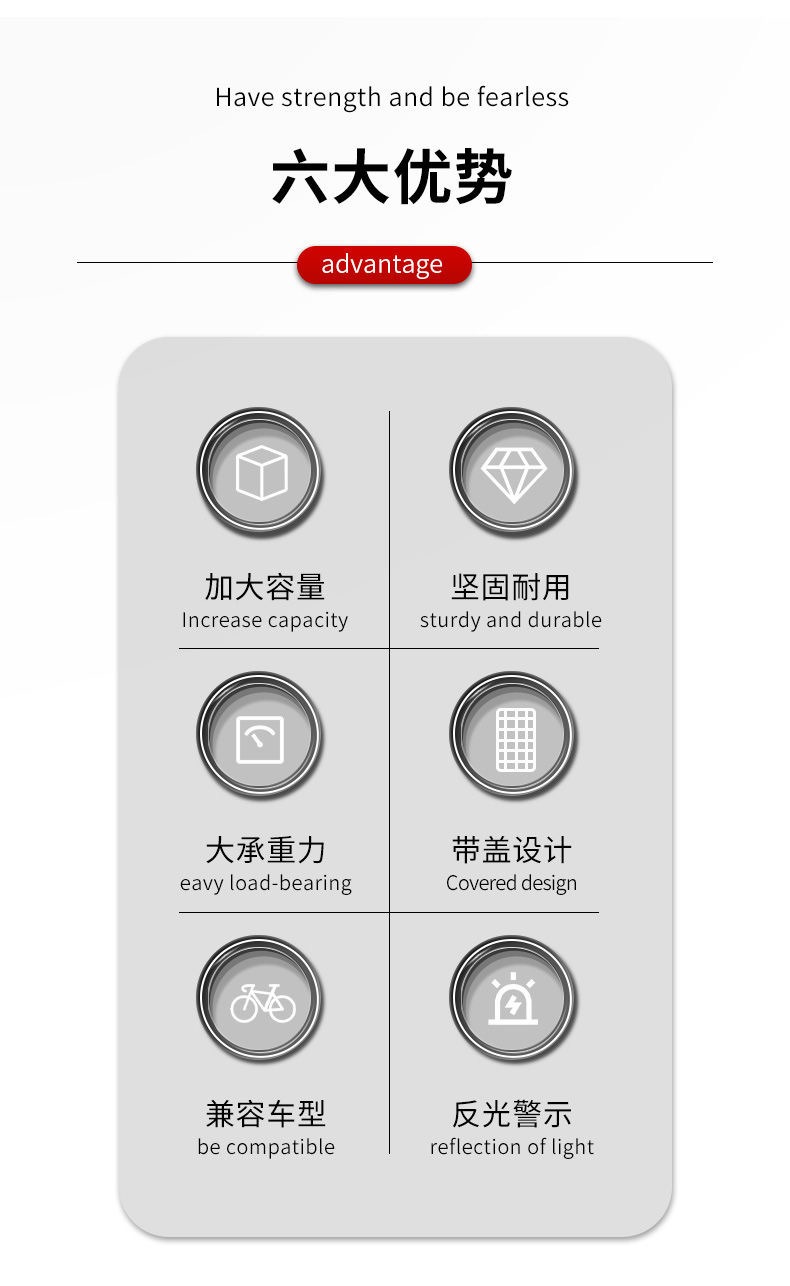 Have strength and be fearless

六大优势

advantage

加大容量
Increase capacity

坚固耐用
sturdy and durable

大承重力
eavy load-bearing

带盖设计
Covered design

兼容车型
be compatible

反光警示
reflection of light