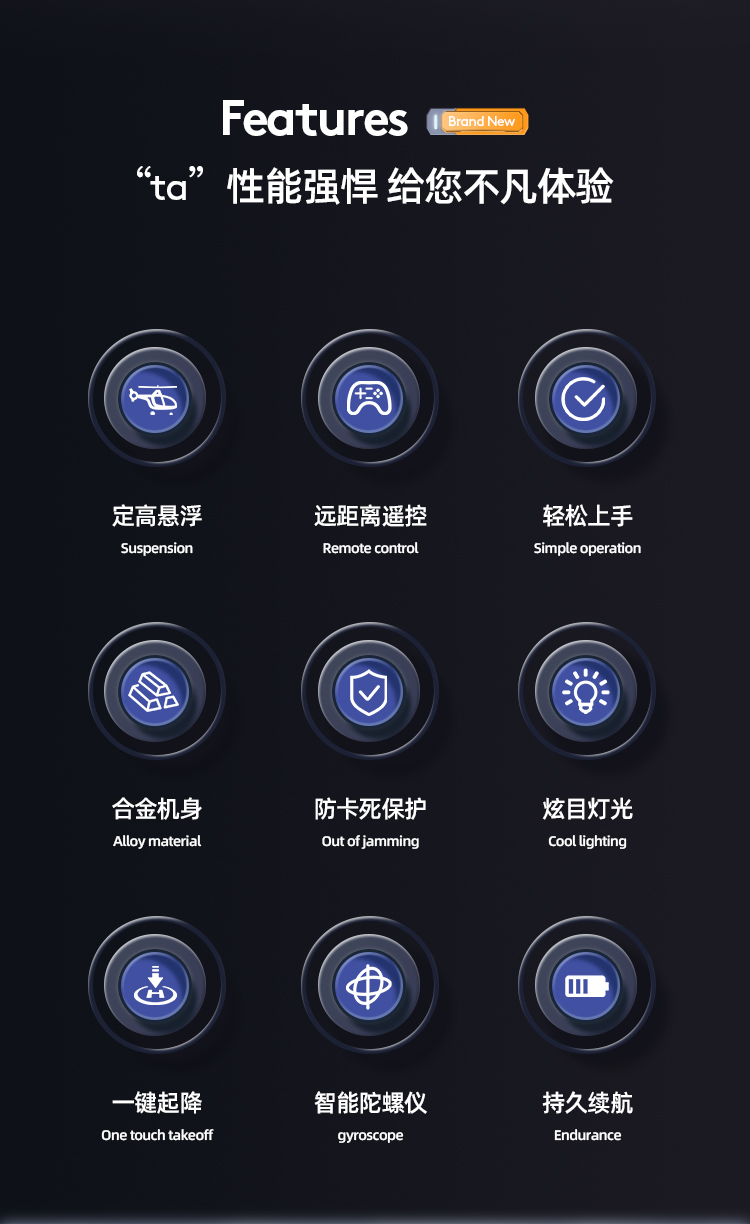 Features Brand New

“ta”性能强悍 给您不凡体验

定高悬浮
Suspension

远距离遥控
Remote control

轻松上手
Simple operation

合金机身
Alloy material

防卡死保护
Out of jamming

炫目灯光
Cool lighting

一键起降
One touch takeoff

智能陀螺仪
gyroscope

持久续航
Endurance