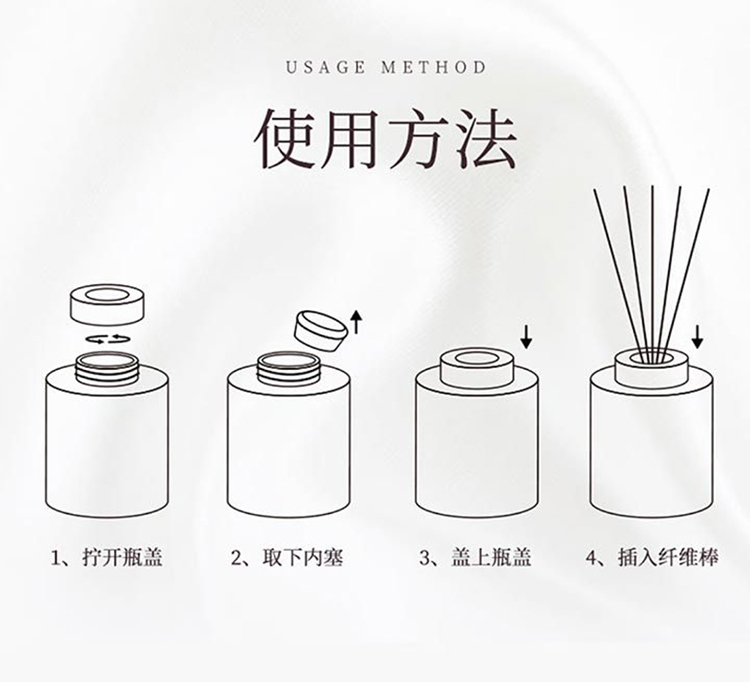 USAGE METHOD

使用方法

1、拧开瓶盖

2、取下内塞

3、盖上瓶盖

4、插入纤维棒