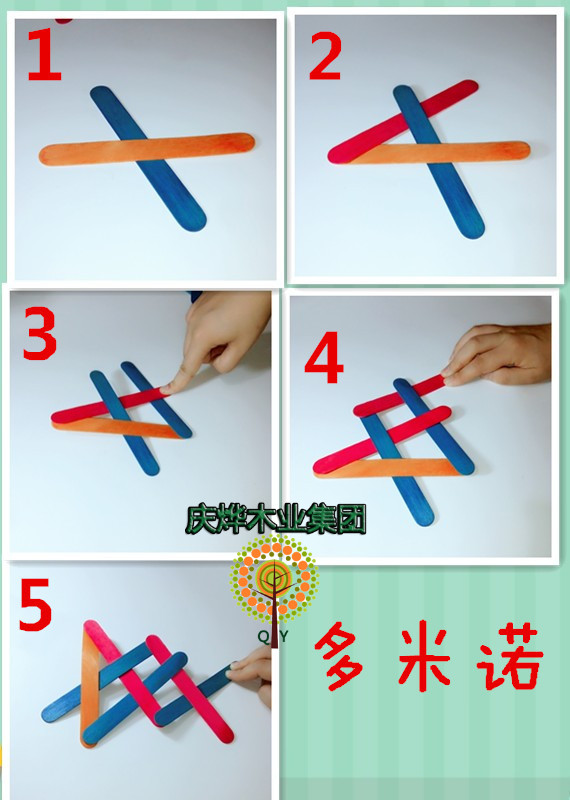 1

2

3

4

庆烨木业集团

QY

5

多米诺