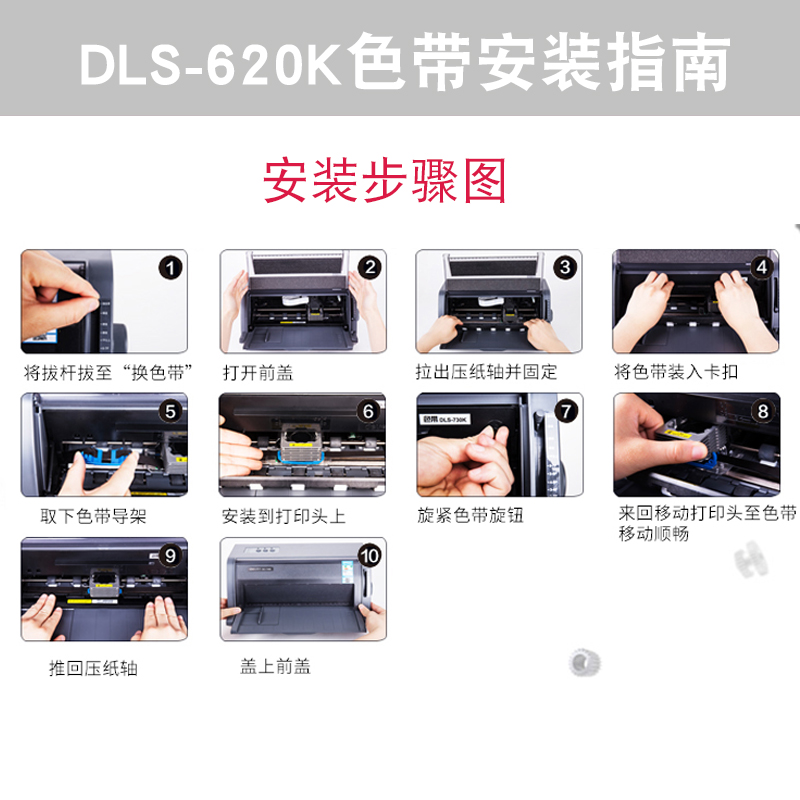 DLS-620K色带安装指南

安装步骤图

1
将拔杆拔至“换色带”

2
打开前盖

3
拉出压纸轴并固定

4
将色带装入卡扣

5
取下色带导架

6
安装到打印头上

7
DLS-730K
旋紧色带旋钮

8
来回移动打印头至色带移动顺畅

9
推回压纸轴

10
盖上前盖