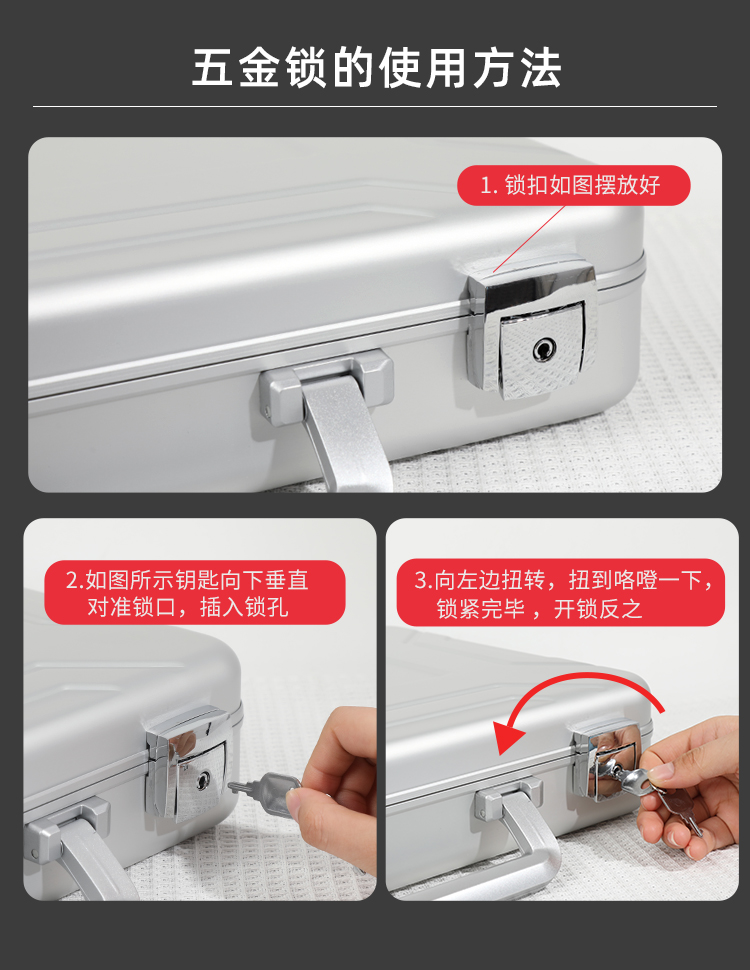 五金锁的使用方法

1. 锁扣如图摆放好

2.如图所示钥匙向下垂直对准锁口，插入锁孔

3.向左边扭转，扭到咯噔一下，锁紧完毕，开锁反之