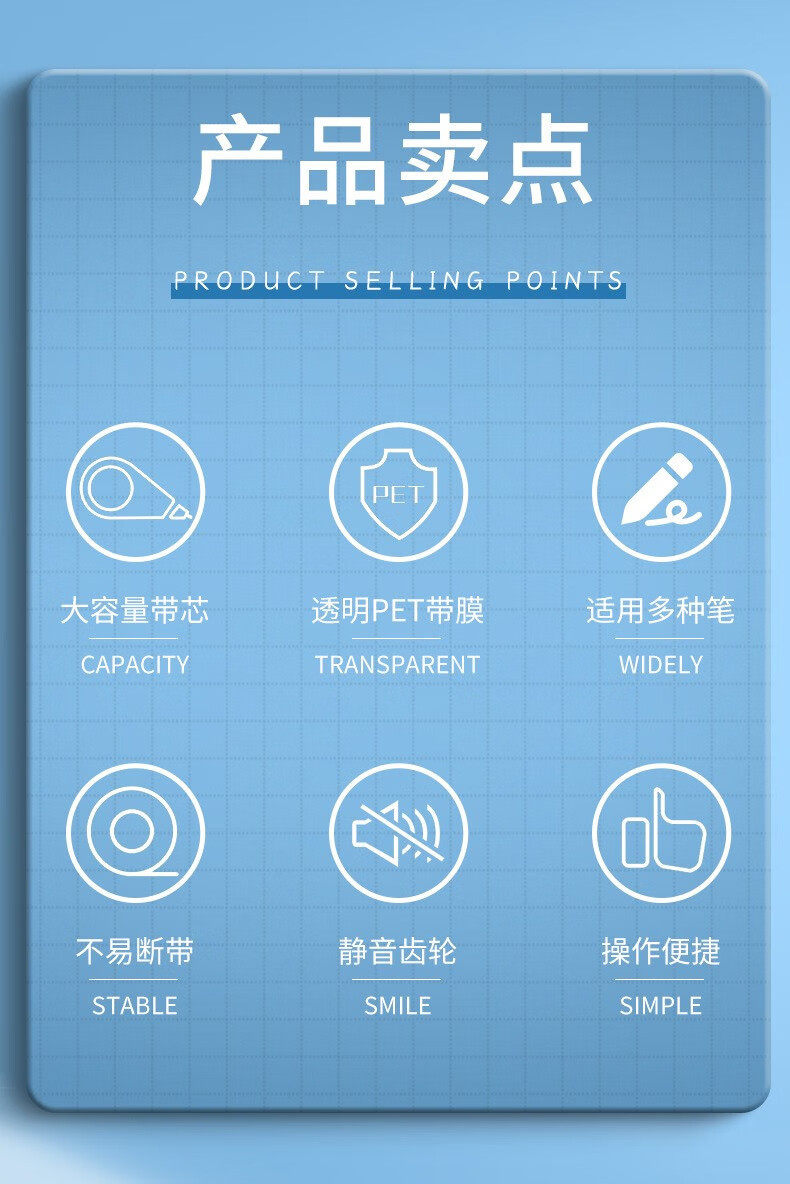 产品卖点

PRODUCT SELLING POINTS

PET

大容量带芯

CAPACITY

透明PET带膜

TRANSPARENT

适用多种笔

WIDELY

不易断带

STABLE

静音齿轮

SMILE

操作便捷

SIMPLE