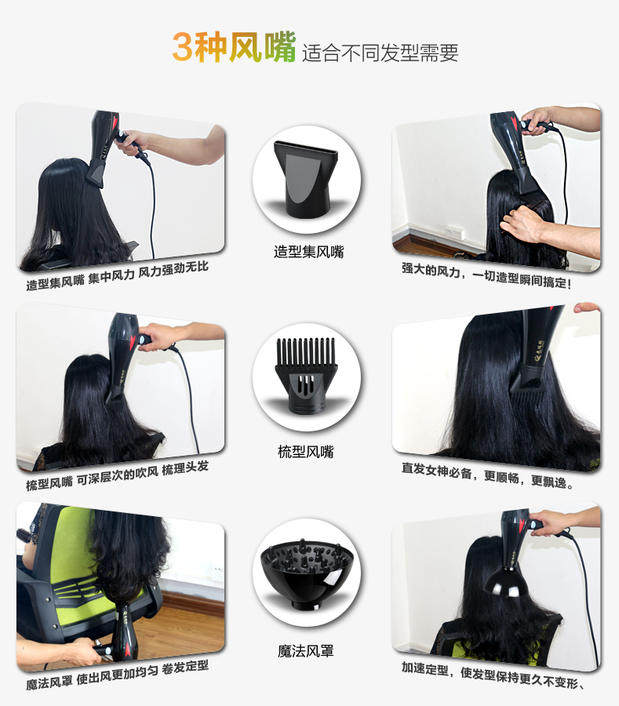 3种风嘴 适合不同发型需要

造型集风嘴 集中风力 风力强劲无比

造型集风嘴

强大的风力，一切造型瞬间搞定！

梳型风嘴 可深层次的吹风 梳理头发

梳型风嘴

直发女神必备，更顺畅，更飘逸。

魔法风罩 使出风更加均匀 卷发定型

魔法风罩

加速定型，使发型保持更久不变形、