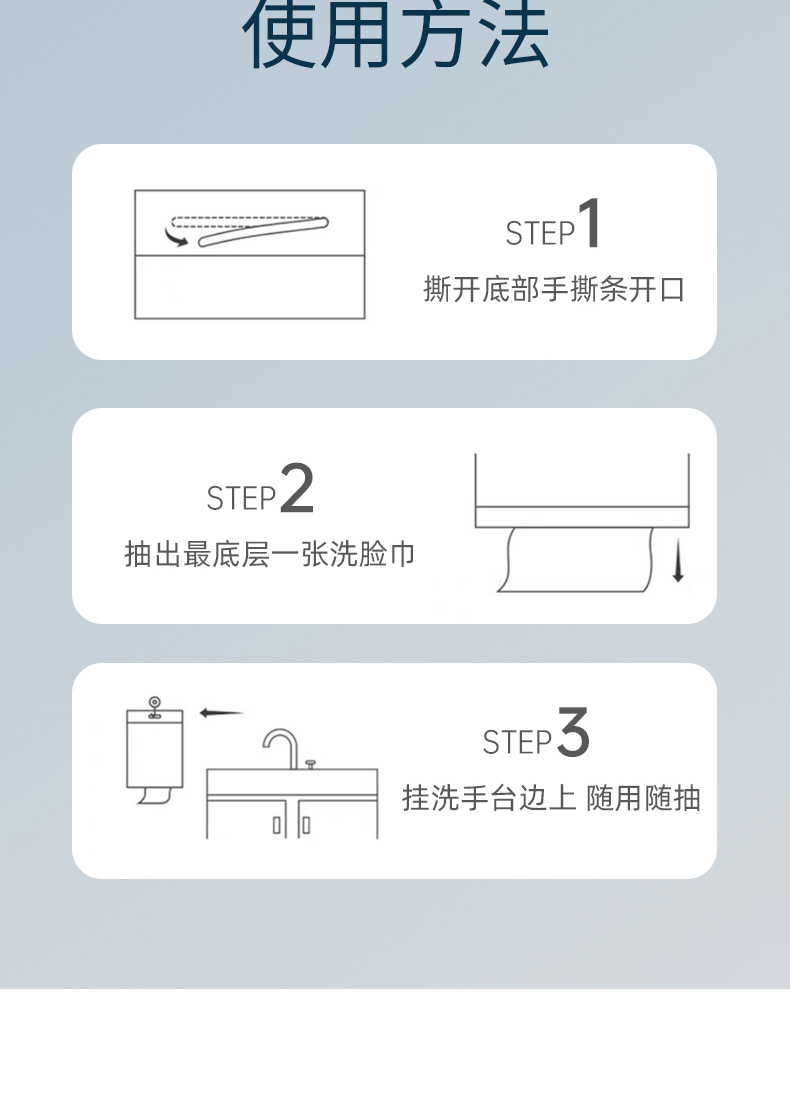 使用方法

STEP1
撕开底部手撕条开口

STEP2
抽出最底层一张洗脸巾

STEP3
挂洗手台边上 随用随抽