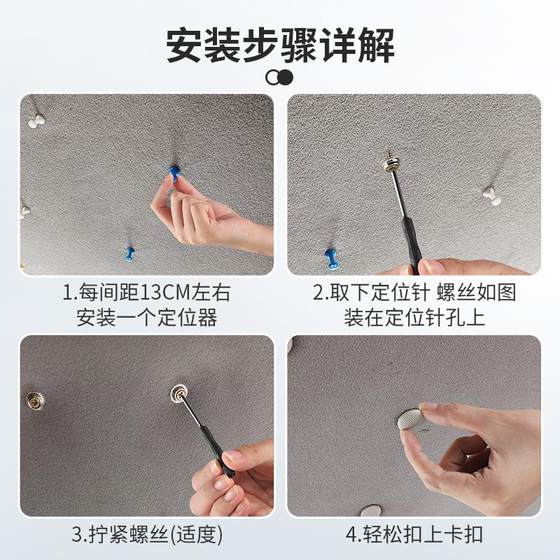 安装步骤详解

1.每间距13CM左右
安装一个定位器

2.取下定位针 螺丝如图
装在定位针孔上

3.拧紧螺丝(适度)

4.轻松扣上卡扣