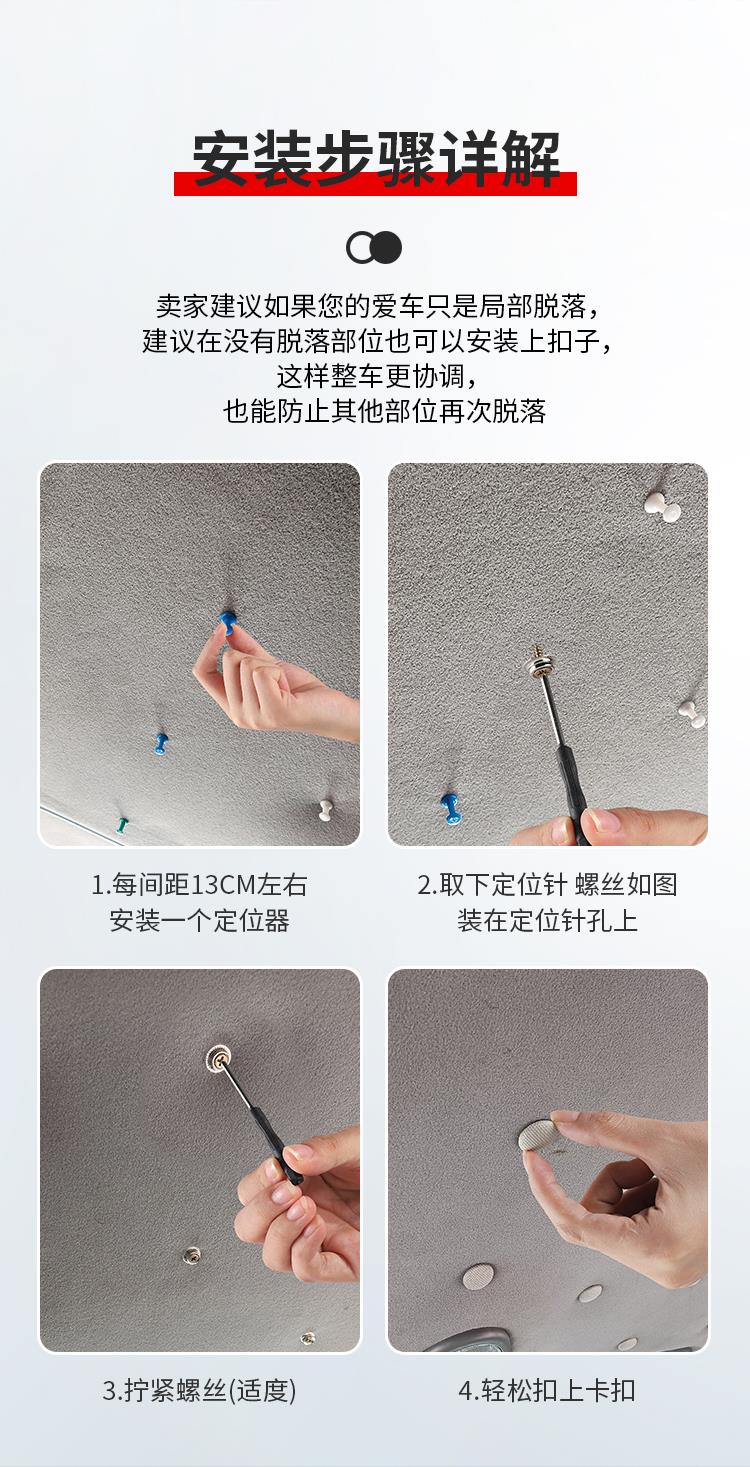 安装步骤详解

卖家建议如果您的爱车只是局部脱落，
建议在没有脱落部位也可以安装上扣子，
这样整车更协调，
也能防止其他部位再次脱落

1.每间距13CM左右
安装一个定位器

2.取下定位针 螺丝如图
装在定位针孔上

3.拧紧螺丝(适度)

4.轻松扣上卡扣