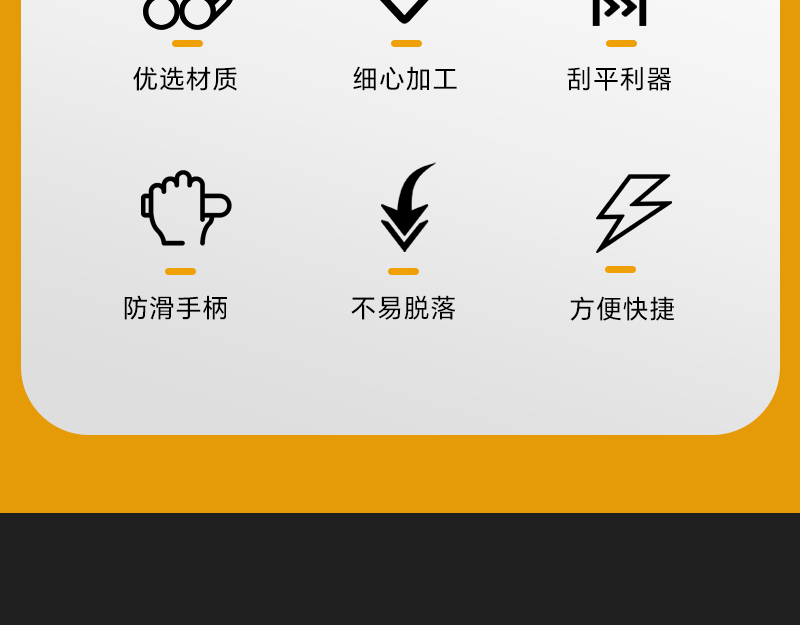 优选材质

细心加工

刮平利器

防滑手柄

不易脱落

方便快捷