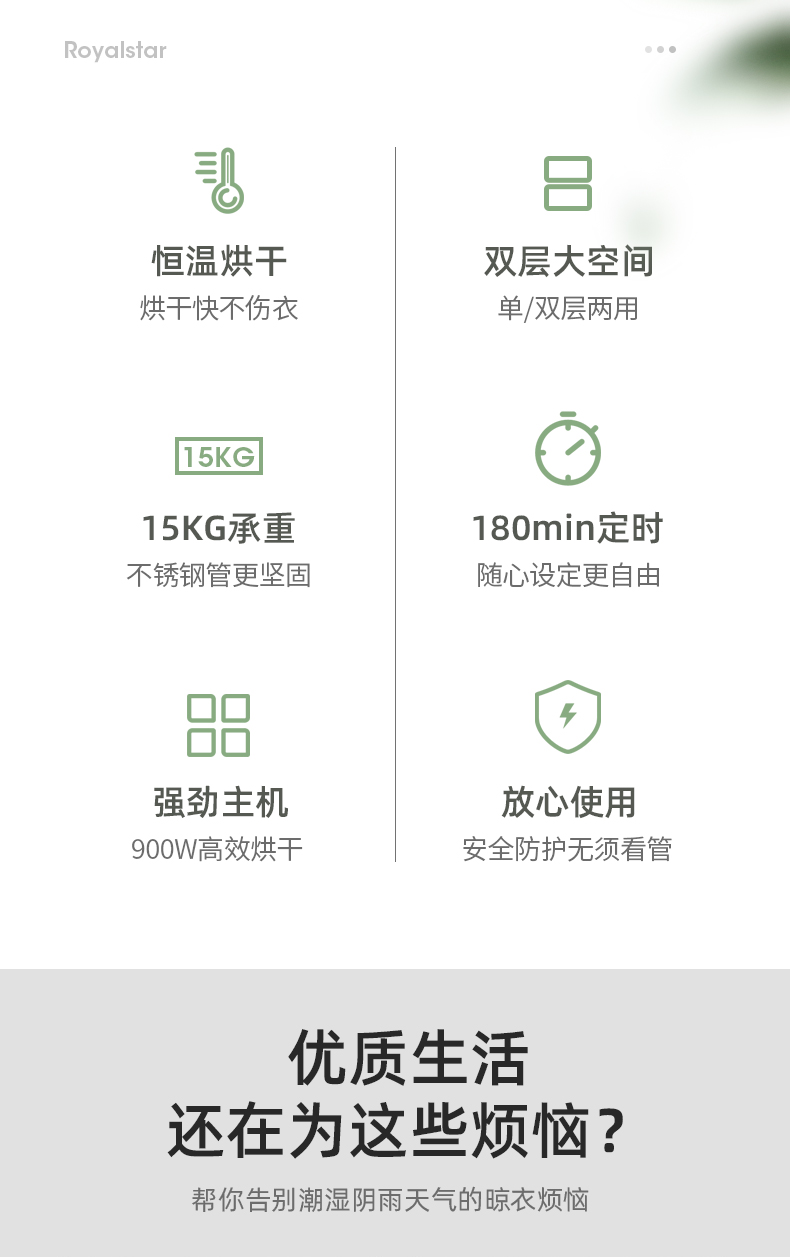 Royalstar

恒温烘干
烘干快不伤衣

15KG

15KG承重
不锈钢管更坚固

强劲主机
900W高效烘干

双层大空间
单/双层两用

180min定时
随心设定更自由

放心使用
安全防护无须看管

优质生活
还在为这些烦恼？

帮你告别潮湿阴雨天气的晾衣烦恼