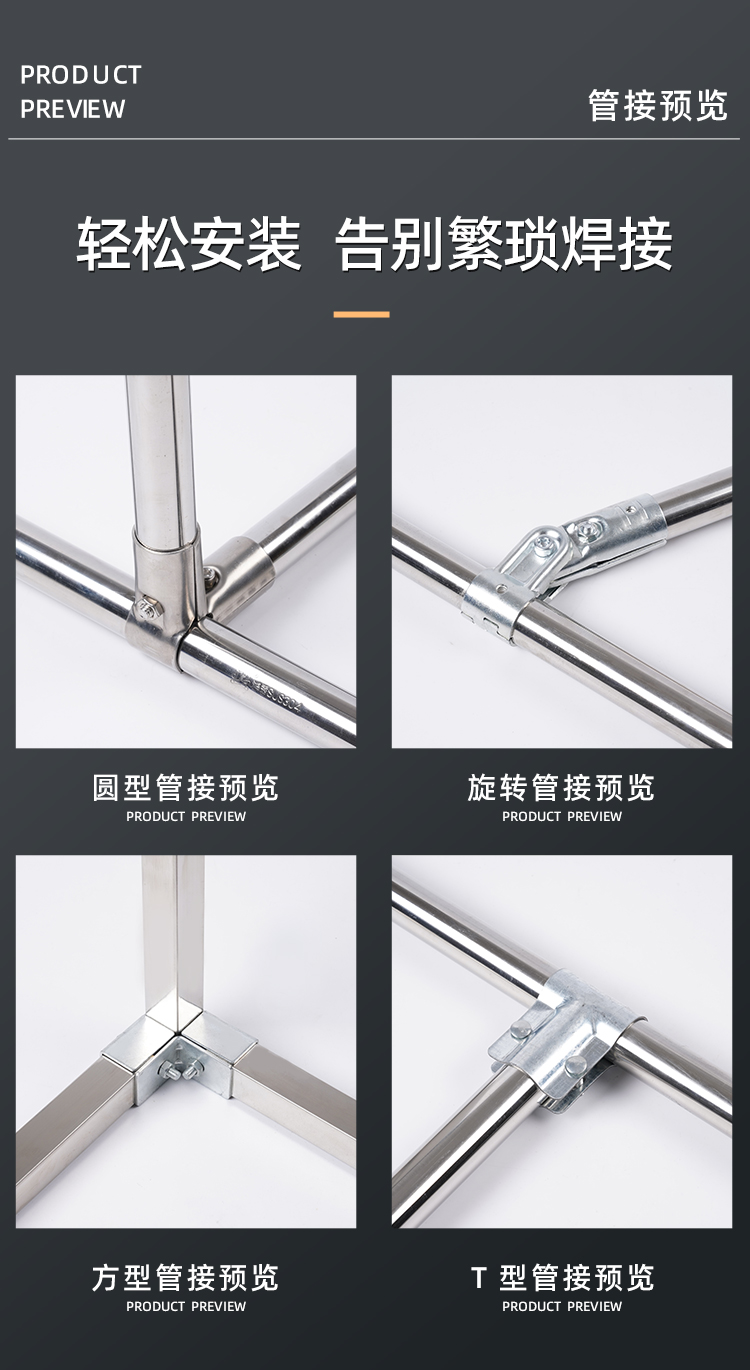 PRODUCT
PREVIEW

管接预览

轻松安装 告别繁琐焊接

圆型管接预览
PRODUCT PREVIEW

旋转管接预览
PRODUCT PREVIEW

方型管接预览
PRODUCT PREVIEW

T 型管接预览
PRODUCT PREVIEW