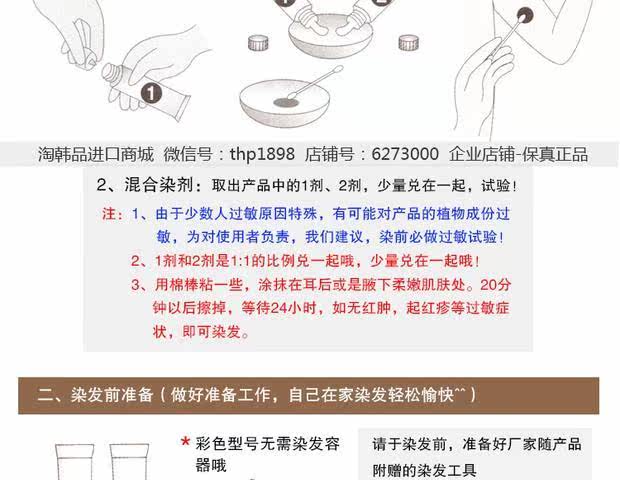 1

淘韩品进口商城 微信号：thp1898 店铺号：6273000 企业店铺-保真正品

2、混合染剂：取出产品中的1剂、2剂，少量兑在一起，试验！

注：1、由于少数人过敏原因特殊，有可能对产品的植物成份过敏，为对使用者负责，我们建议，染前必做过敏试验！

2、1剂和2剂是1:1的比例兑一起哦，少量兑在一起哦！

3、用棉棒粘一些，涂抹在耳后或是腋下柔嫩肌肤处。20分钟以后擦掉，等待24小时，如无红肿，起红疹等过敏症状，即可染发。

二、染发前准备（做好准备工作，自己在家染发轻松愉快^^）

* 彩色型号无需染发容器哦

请于染发前，准备好厂家随产品附赠的染发工具