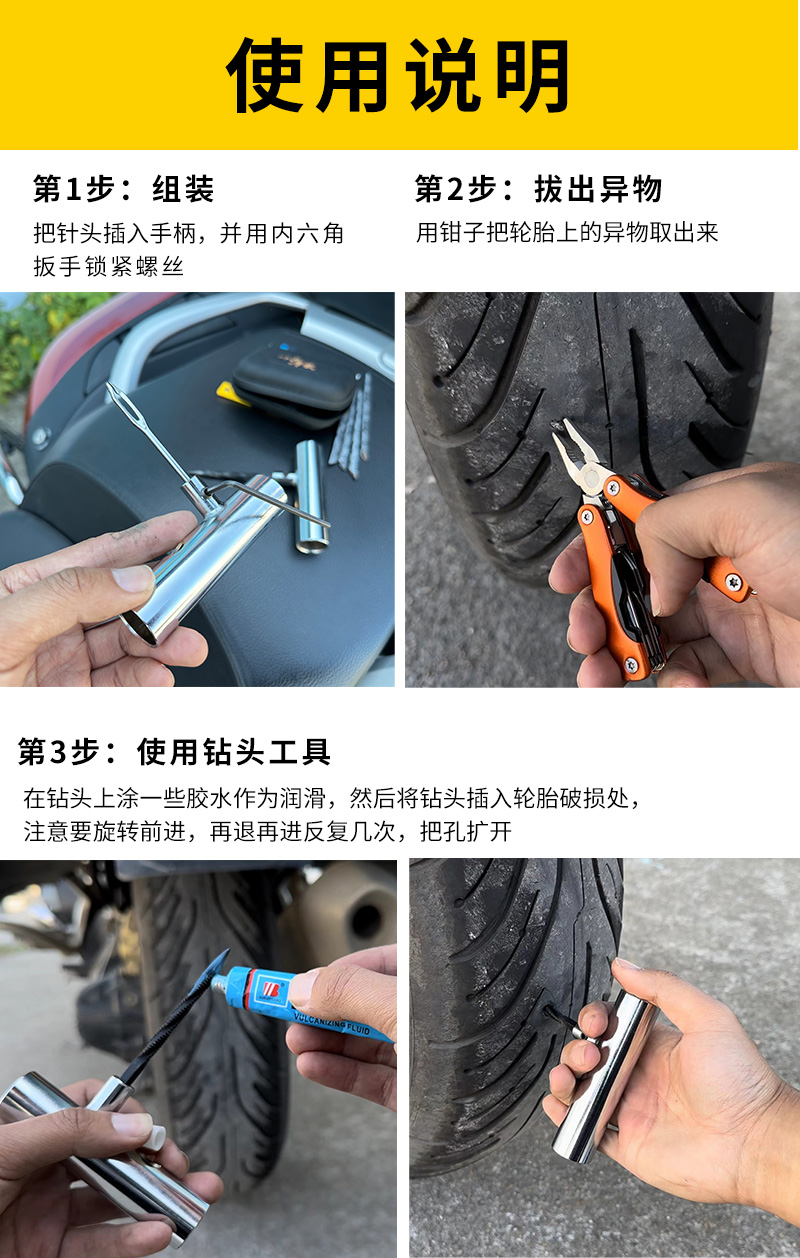 使用说明

第1步：组装

把针头插入手柄，并用内六角扳手锁紧螺丝

第2步：拔出异物

用钳子把轮胎上的异物取出来

第3步：使用钻头工具

在钻头上涂一些胶水作为润滑，然后将钻头插入轮胎破损处，注意要旋转前进，再退再进反复几次，把孔扩开

VULCANIZING FLUID